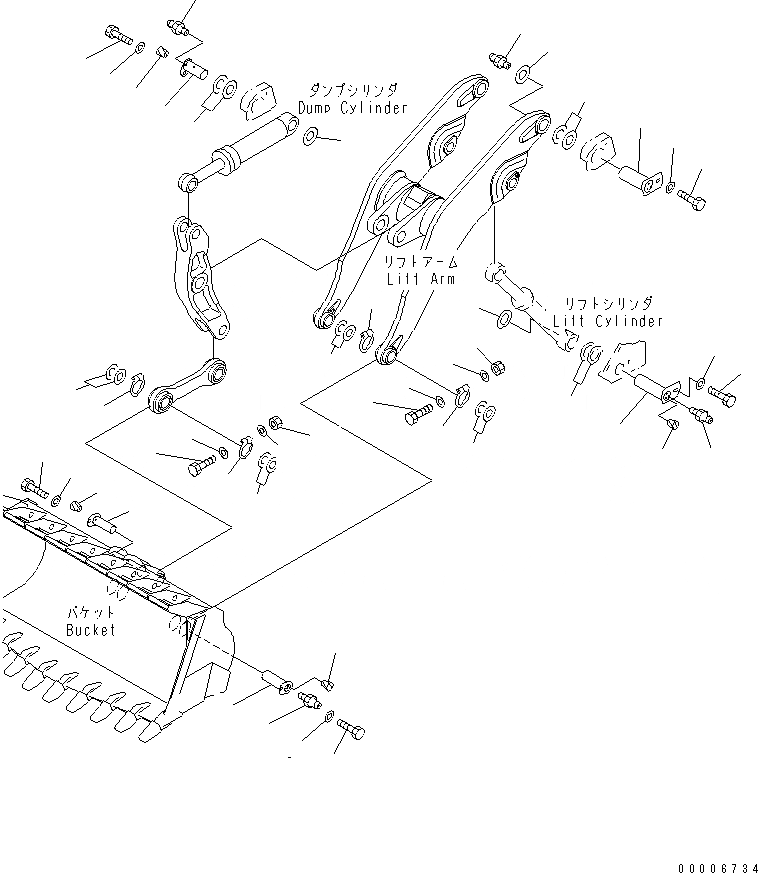 ダンプシリンダ
Dump Cylinder

リフトアーム
Lift Arm

リフトシリンダ
Lift Cylinder

バケット
Bucket

00006734