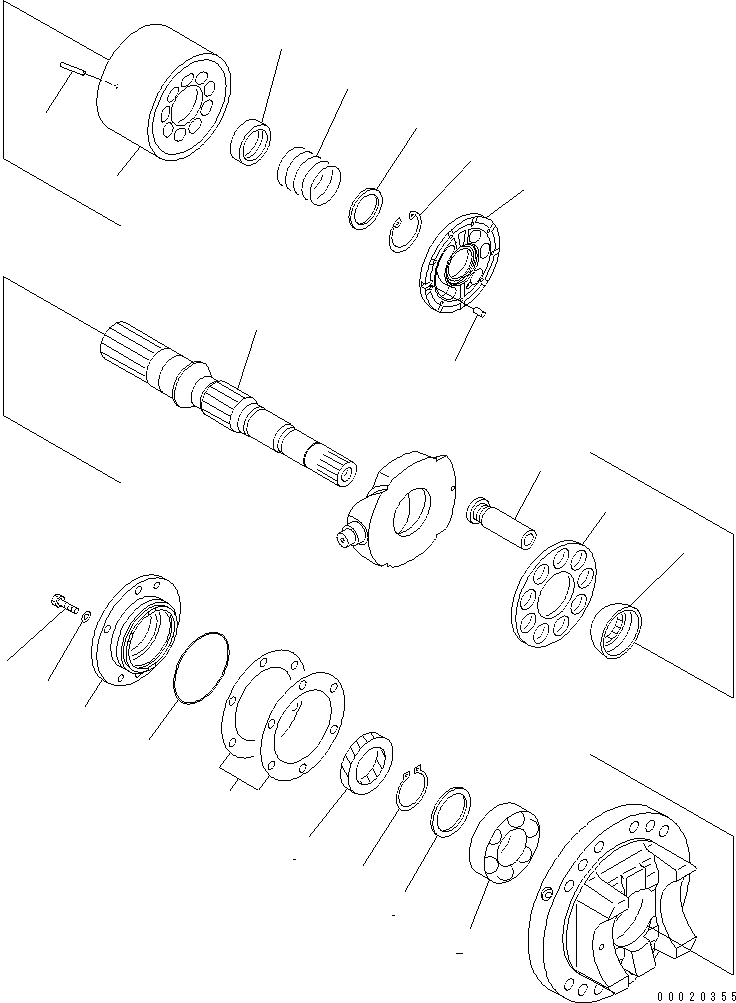 00020355