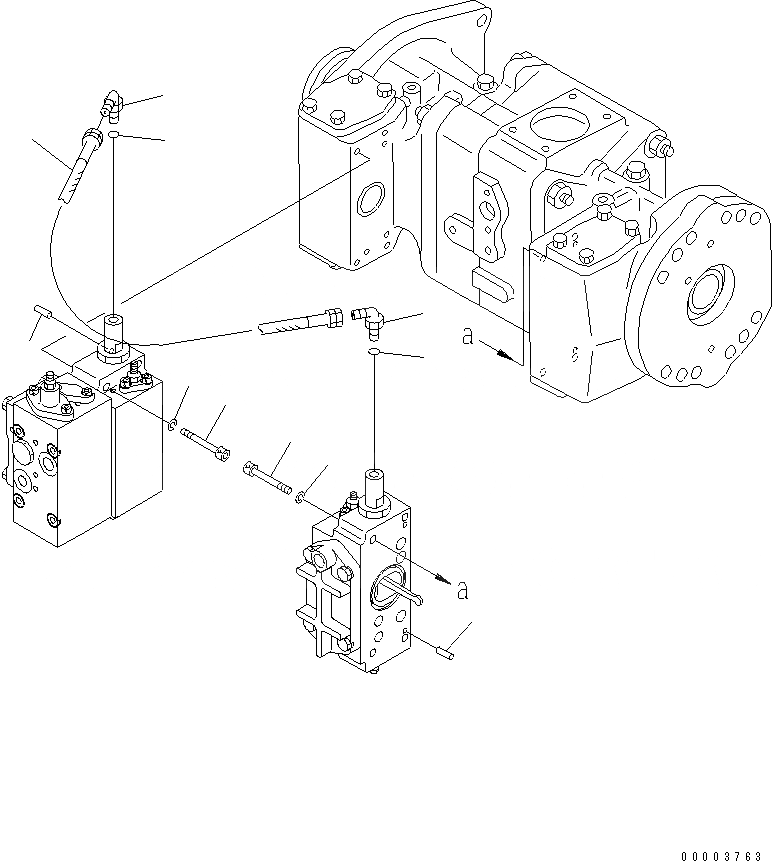 a

a

00003763