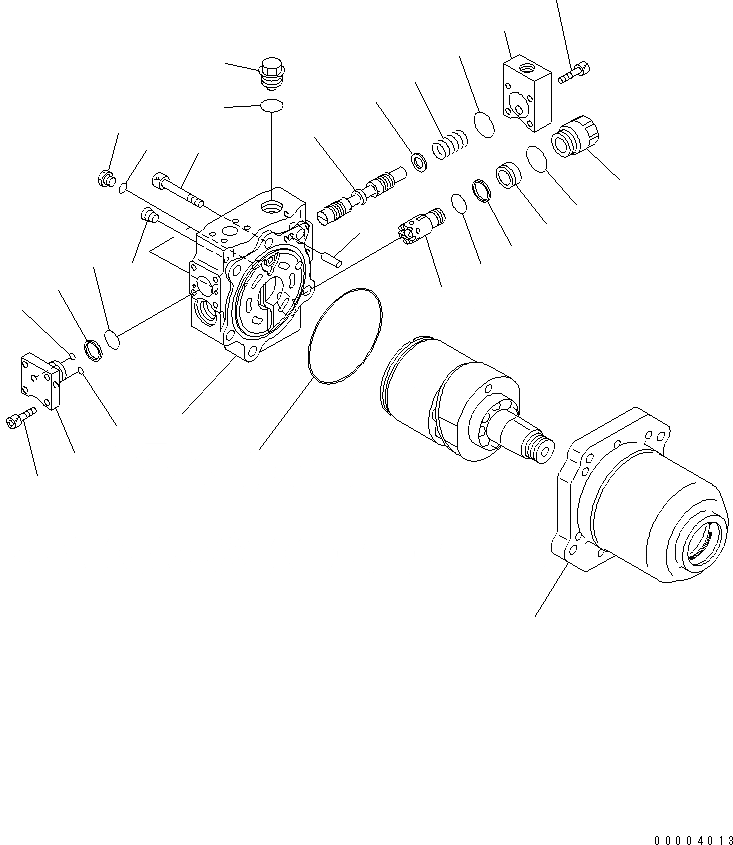 00004013