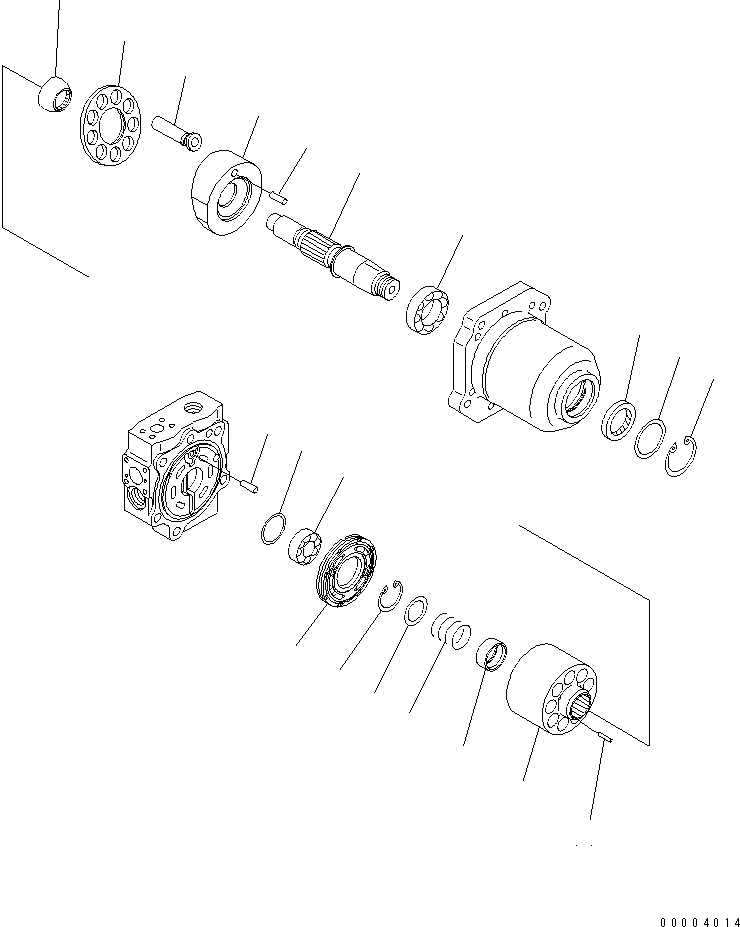 00004014