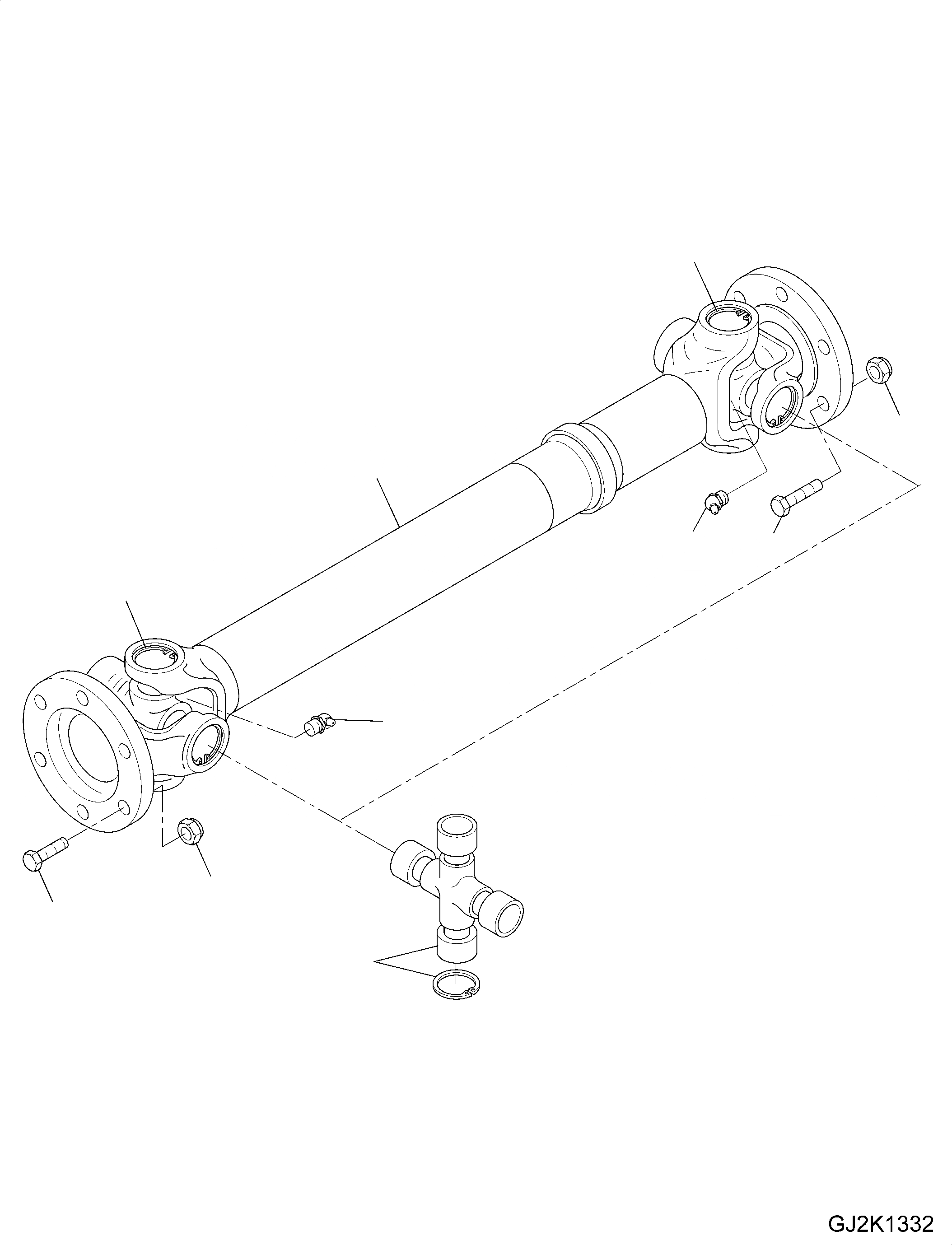 GJ2K1332