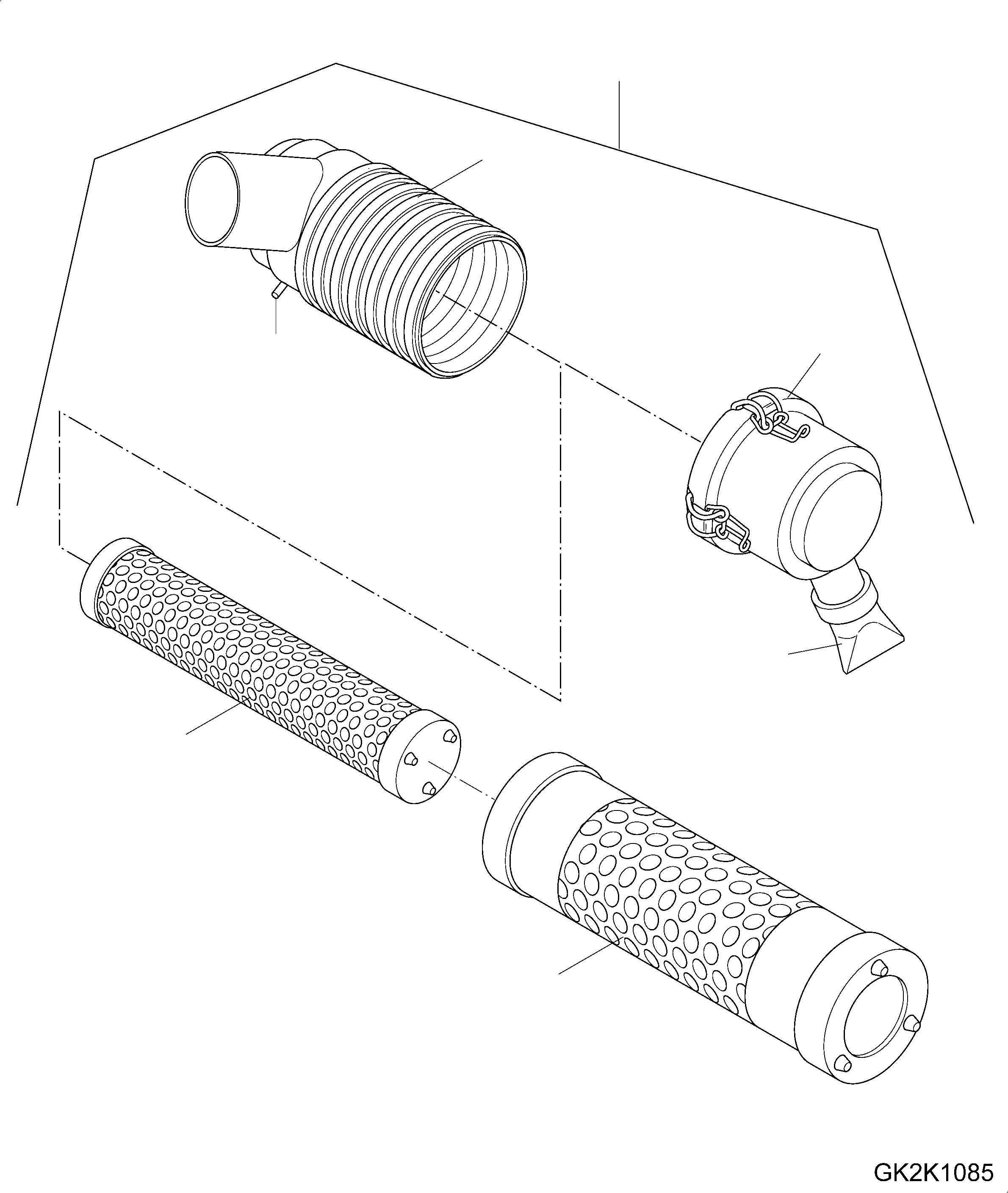 GK2K1085