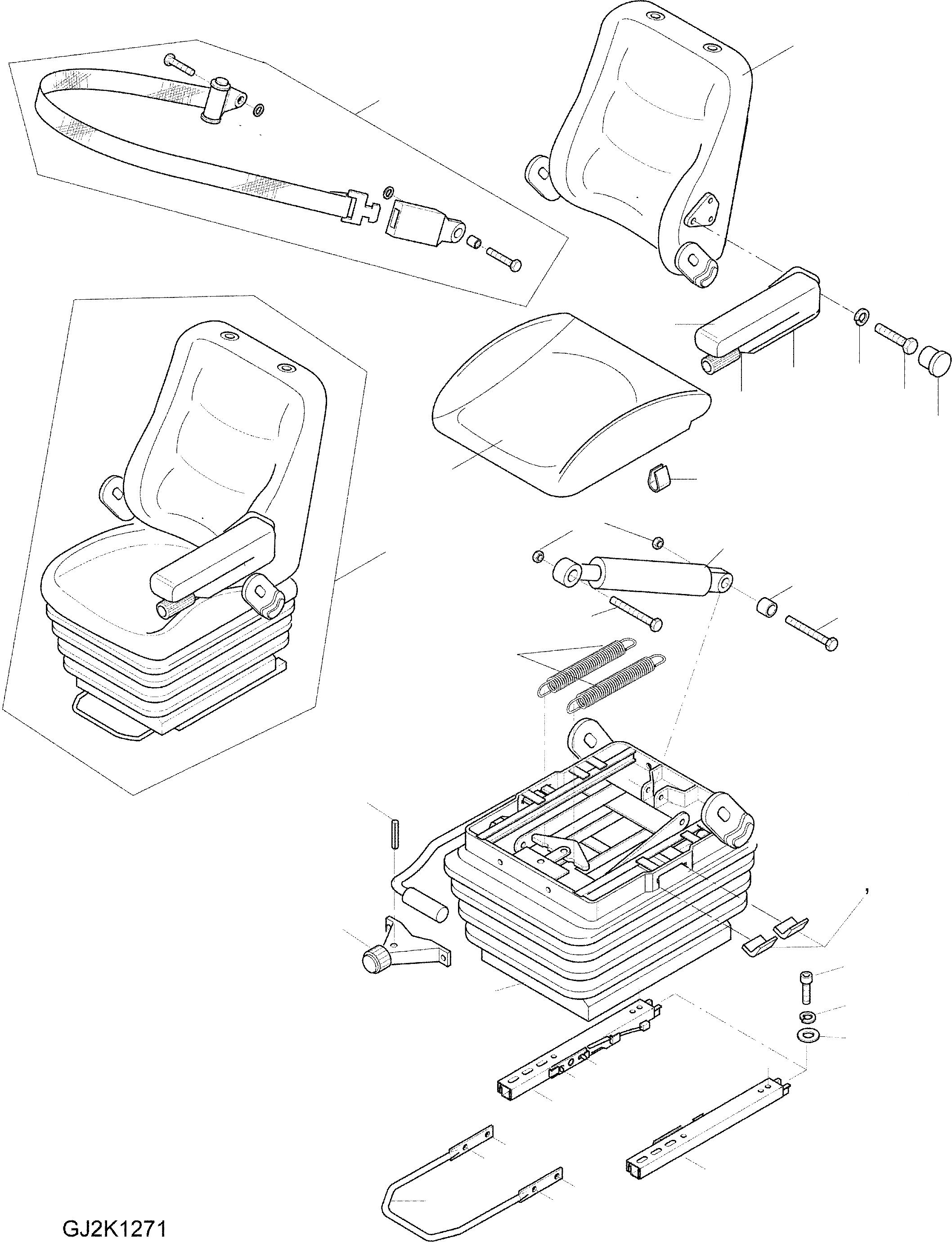 GJ2K1271