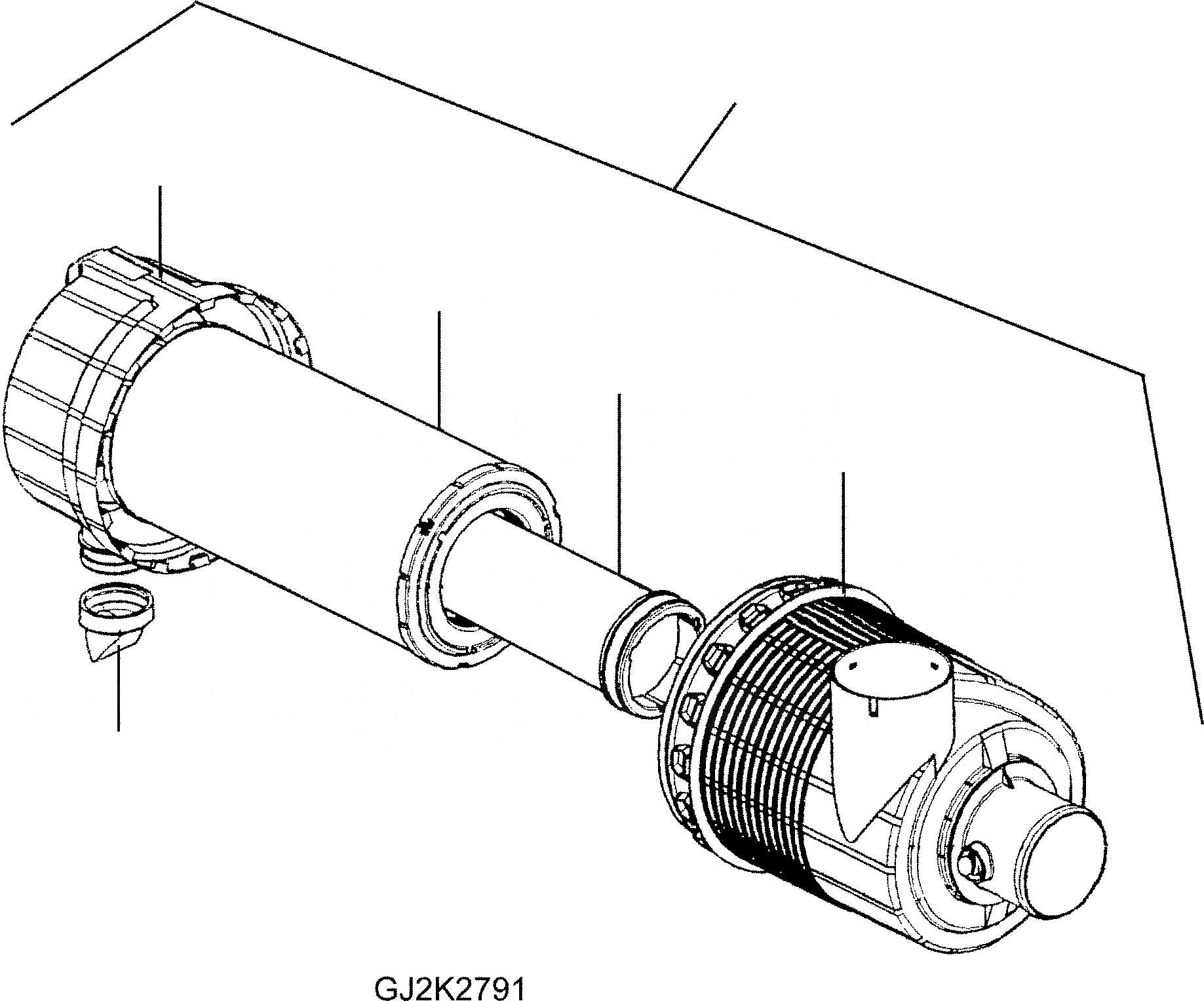 GJ2K2791