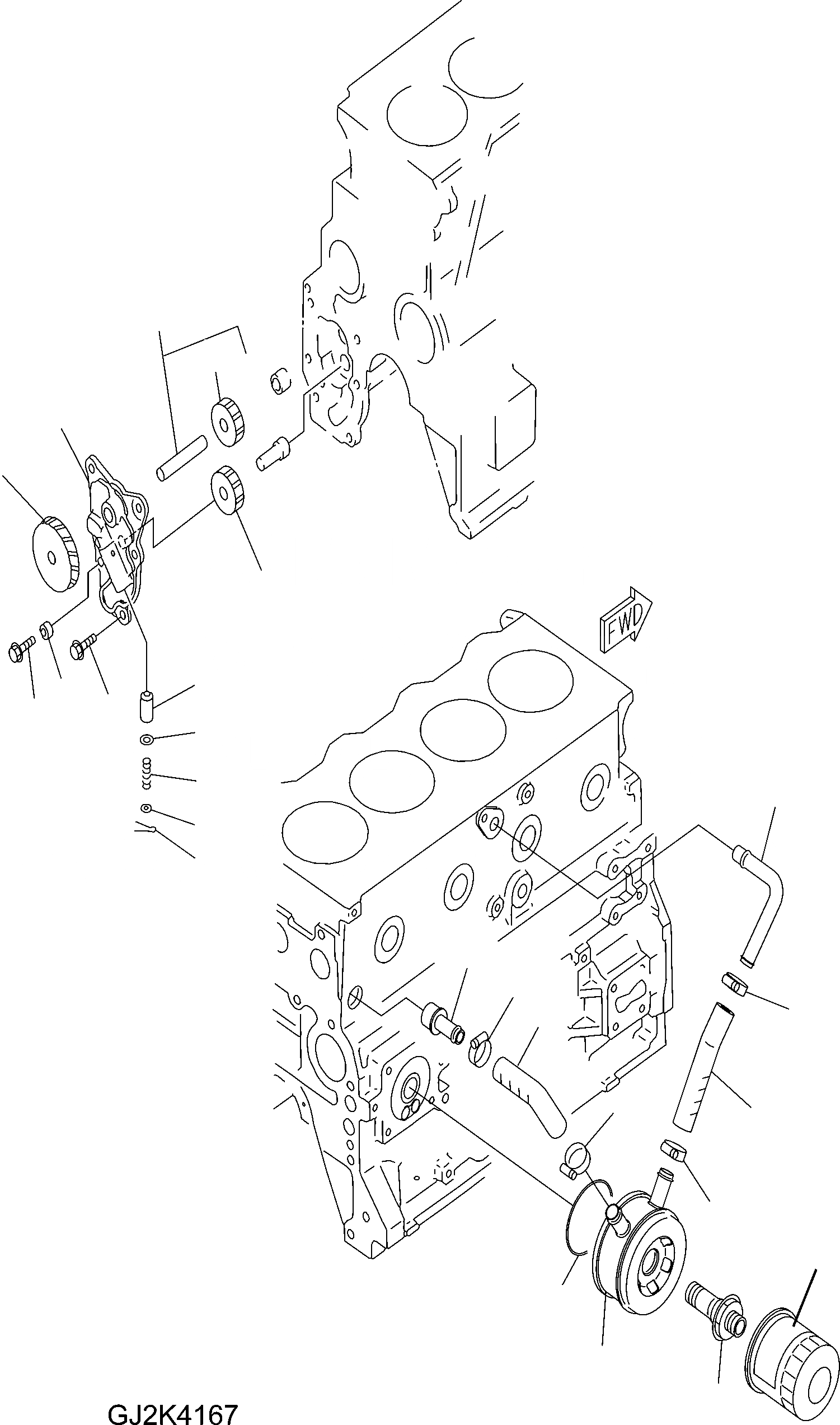 FWD

GJ2K4167