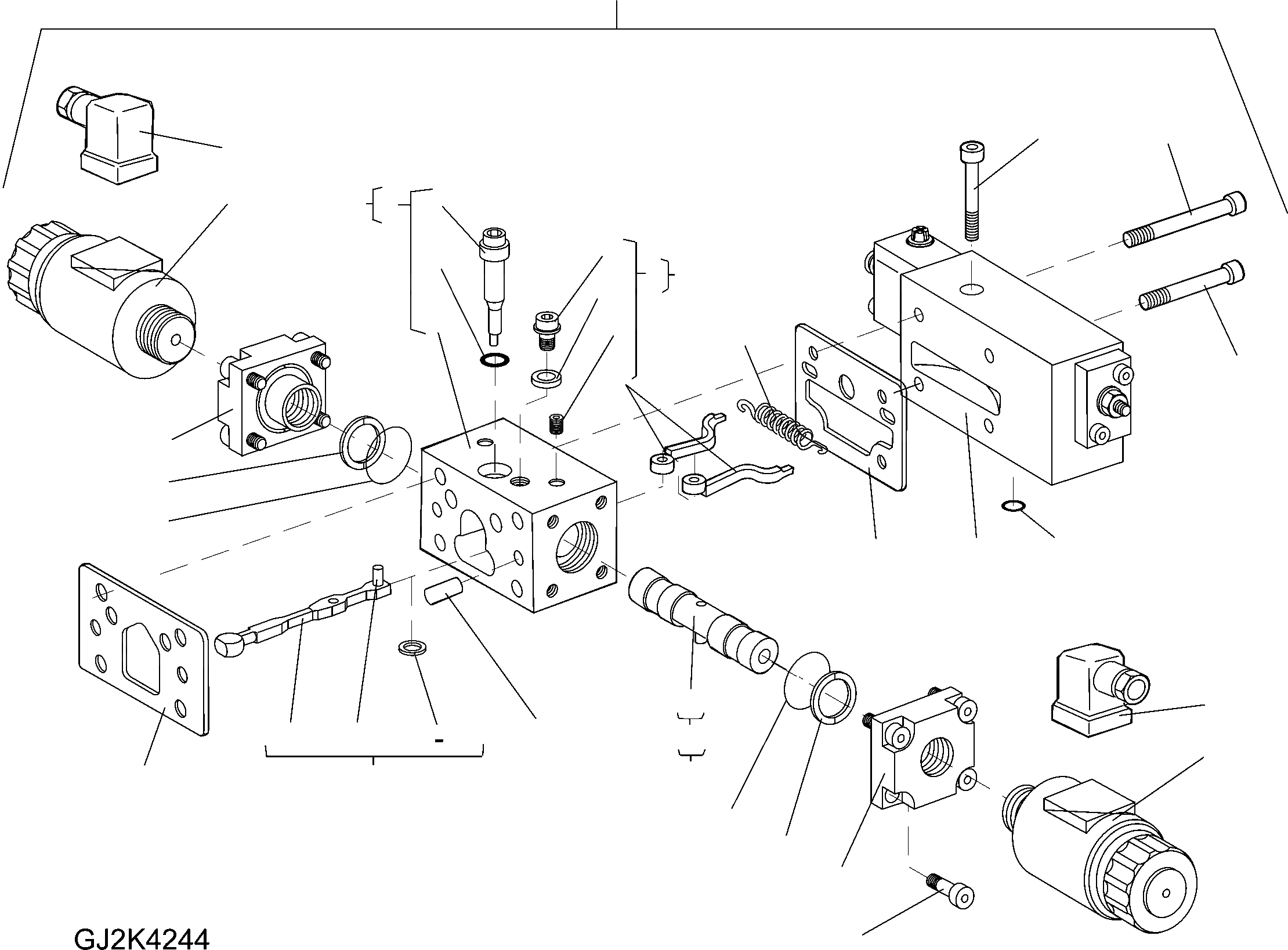 GJ2K4244