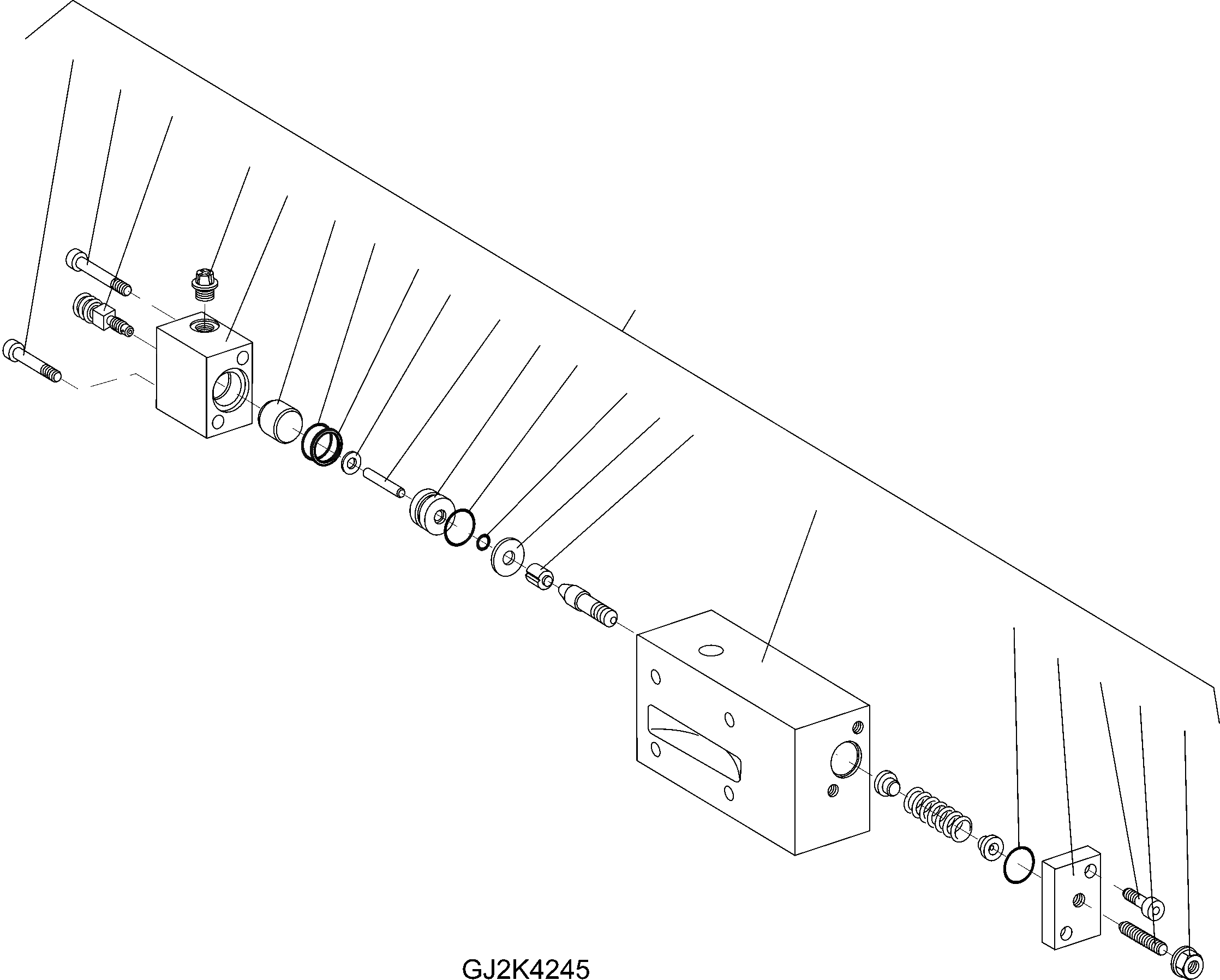 GJ2K4245