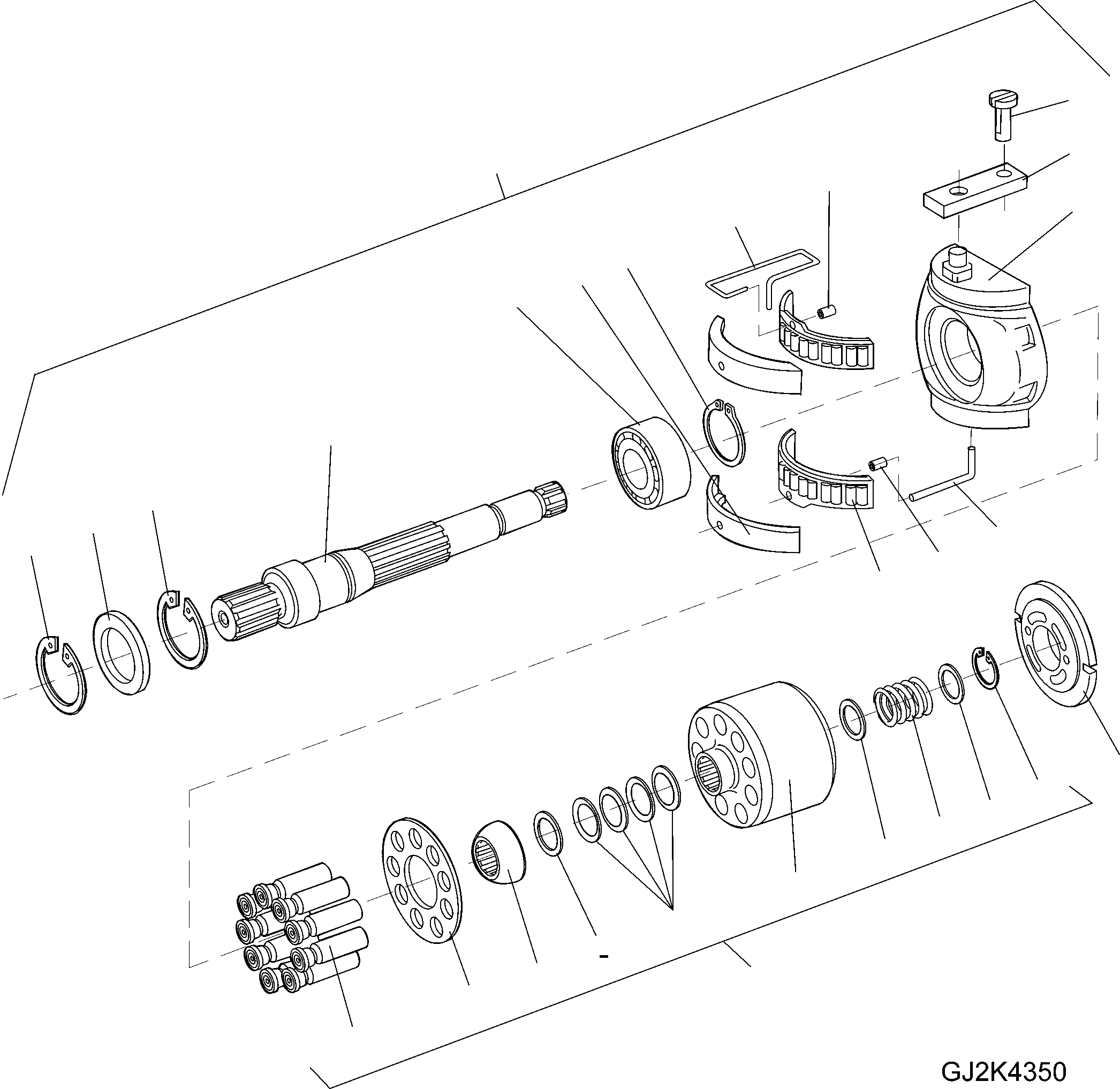 GJ2K4350