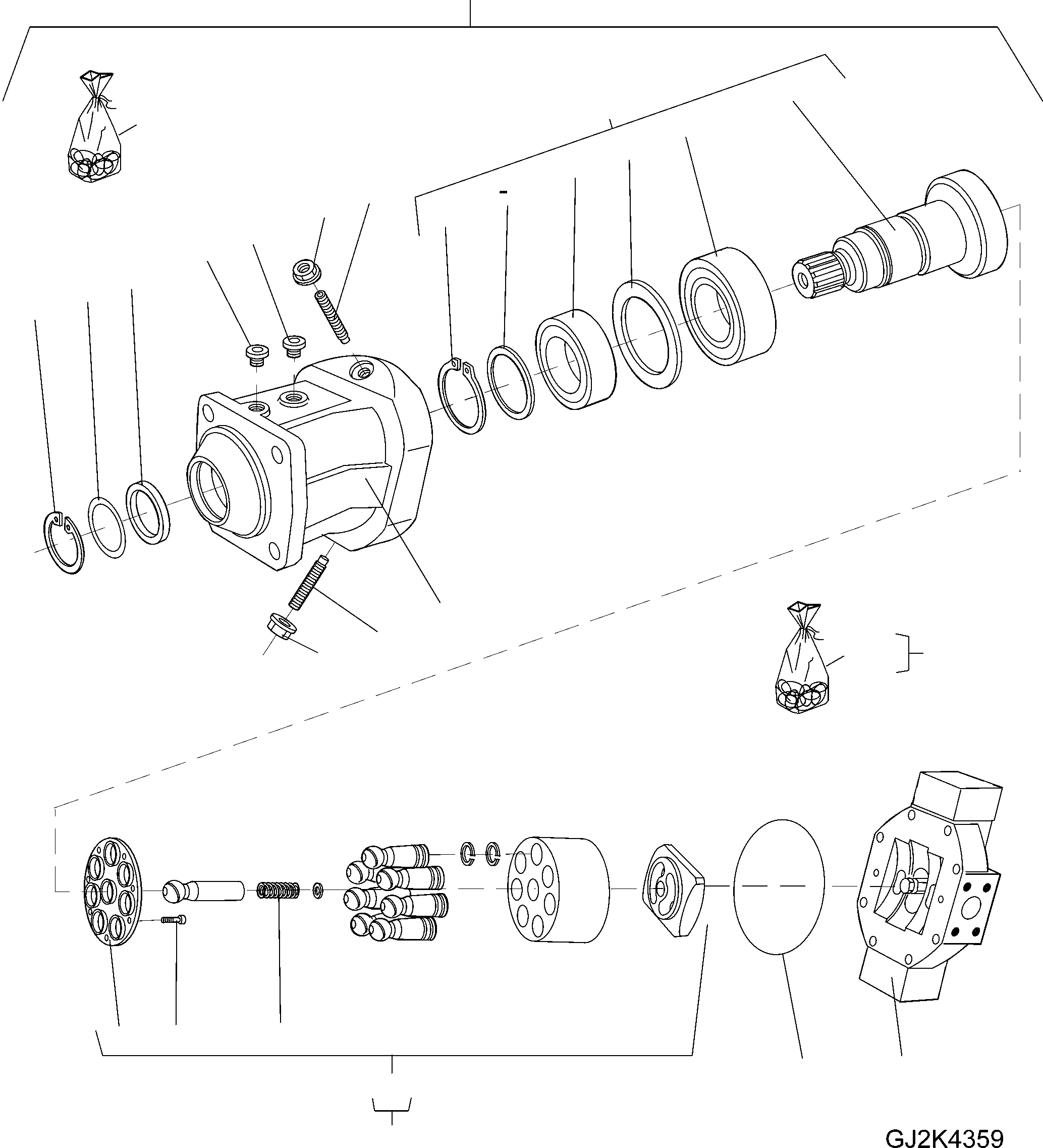 GJ2K4359