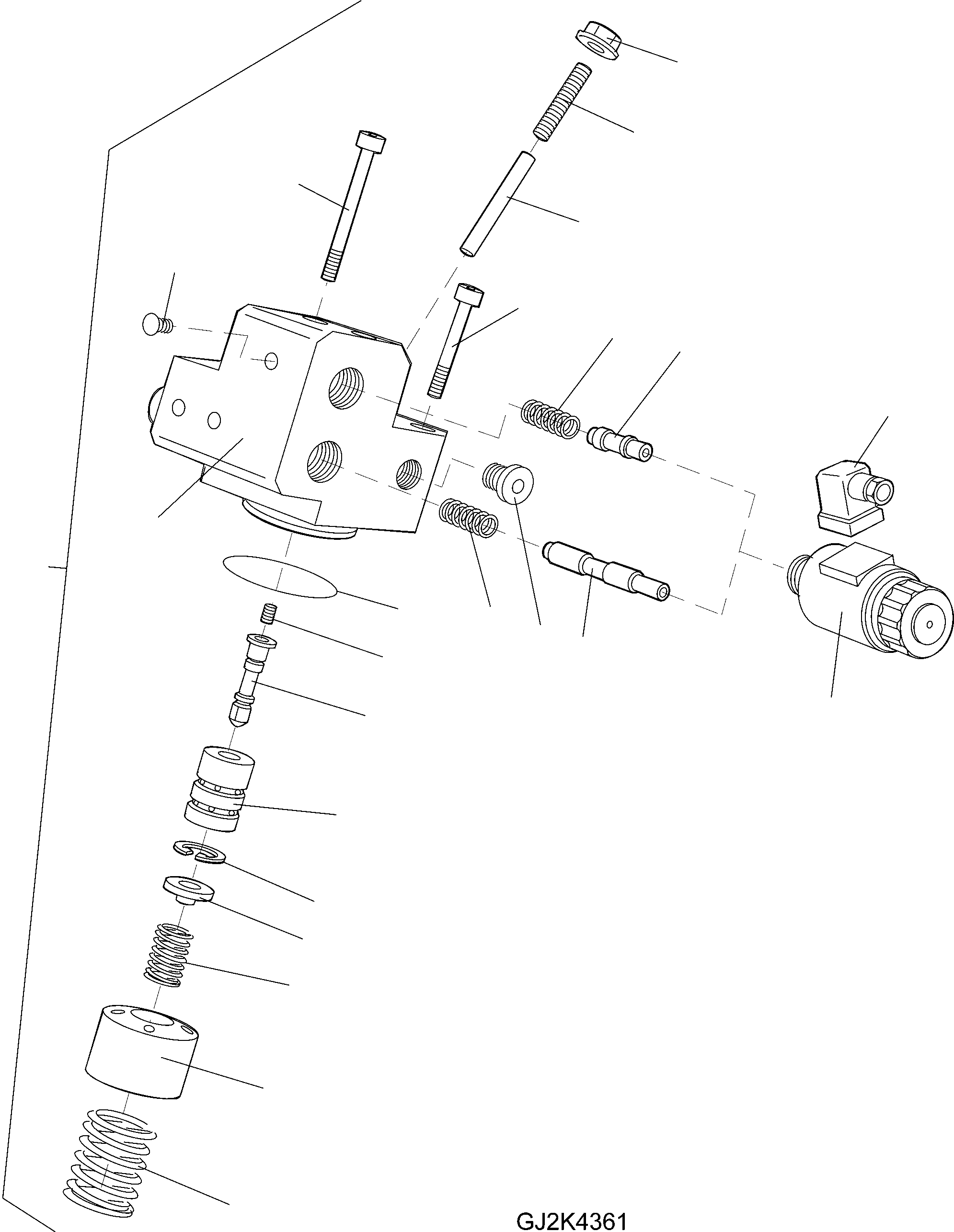 GJ2K4361