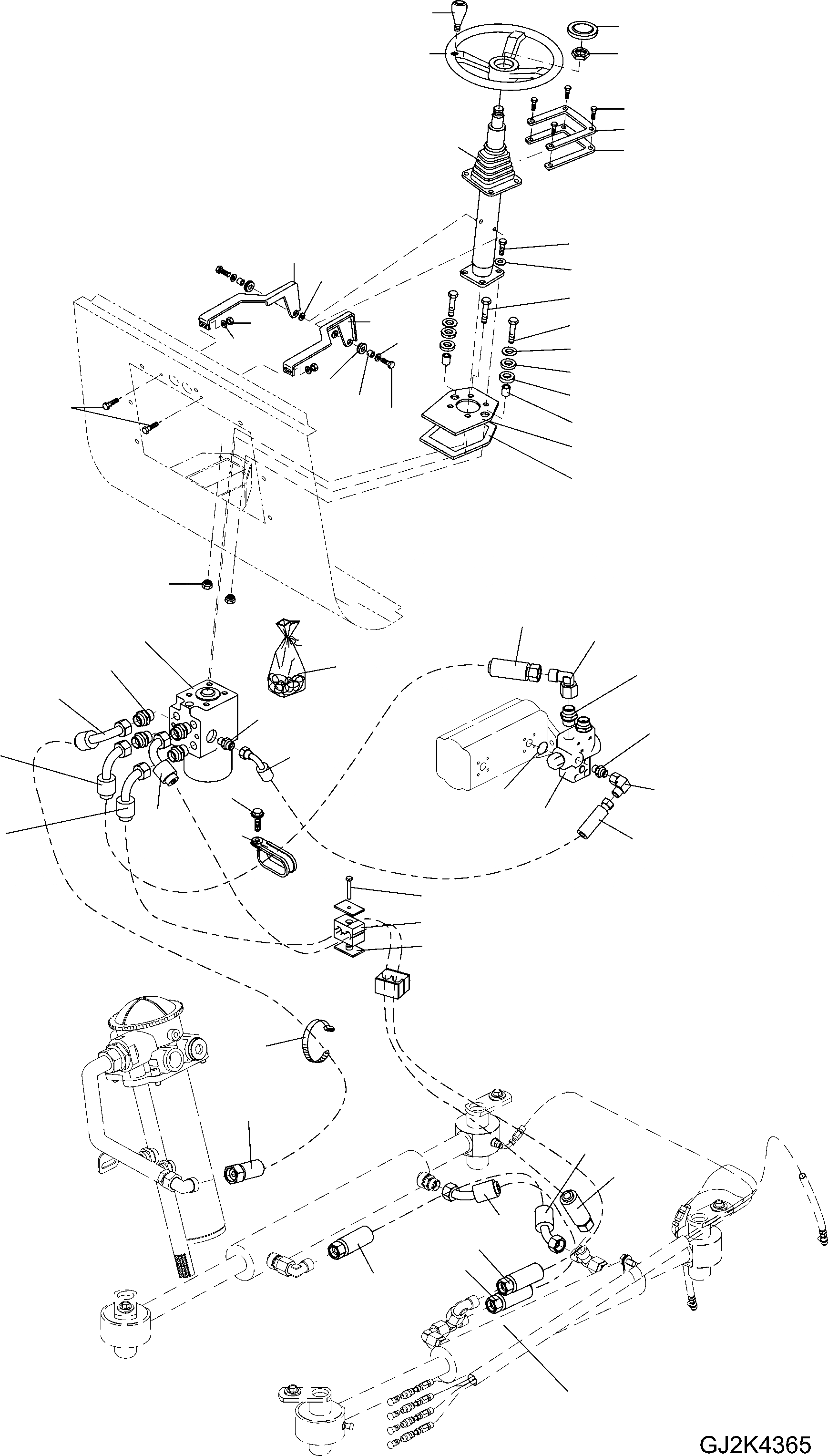 GJ2K4365