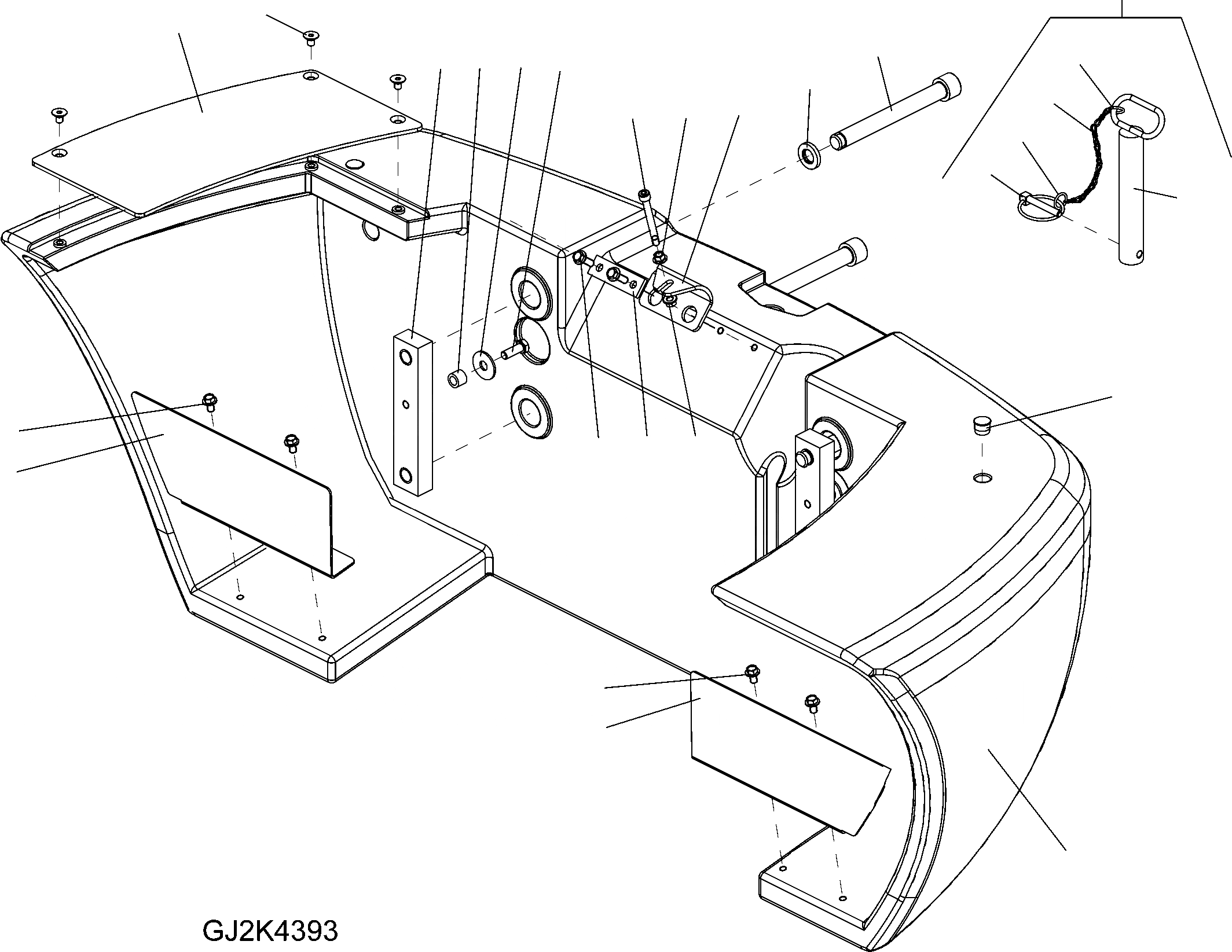 GJ2K4393