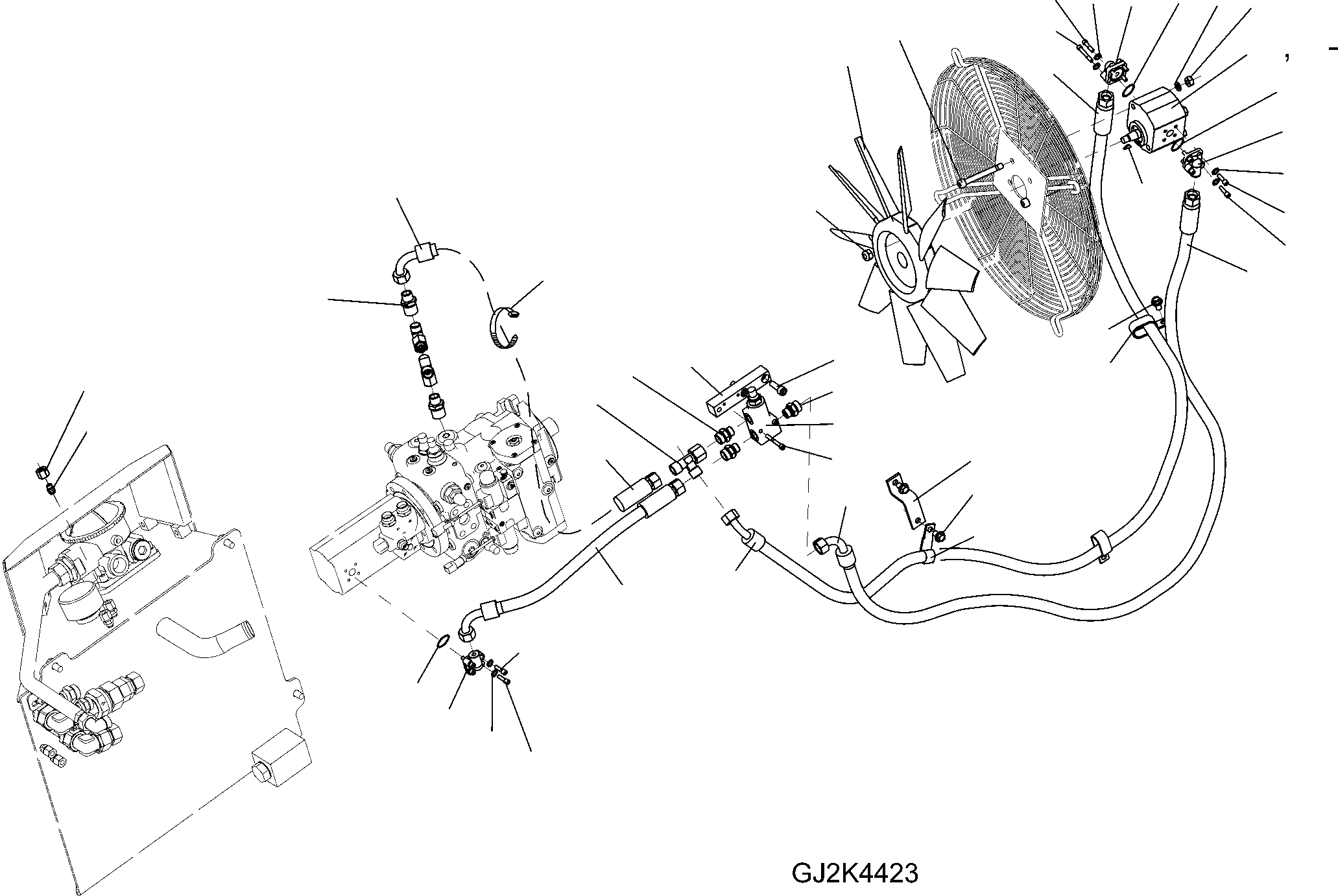 GJ2K4423