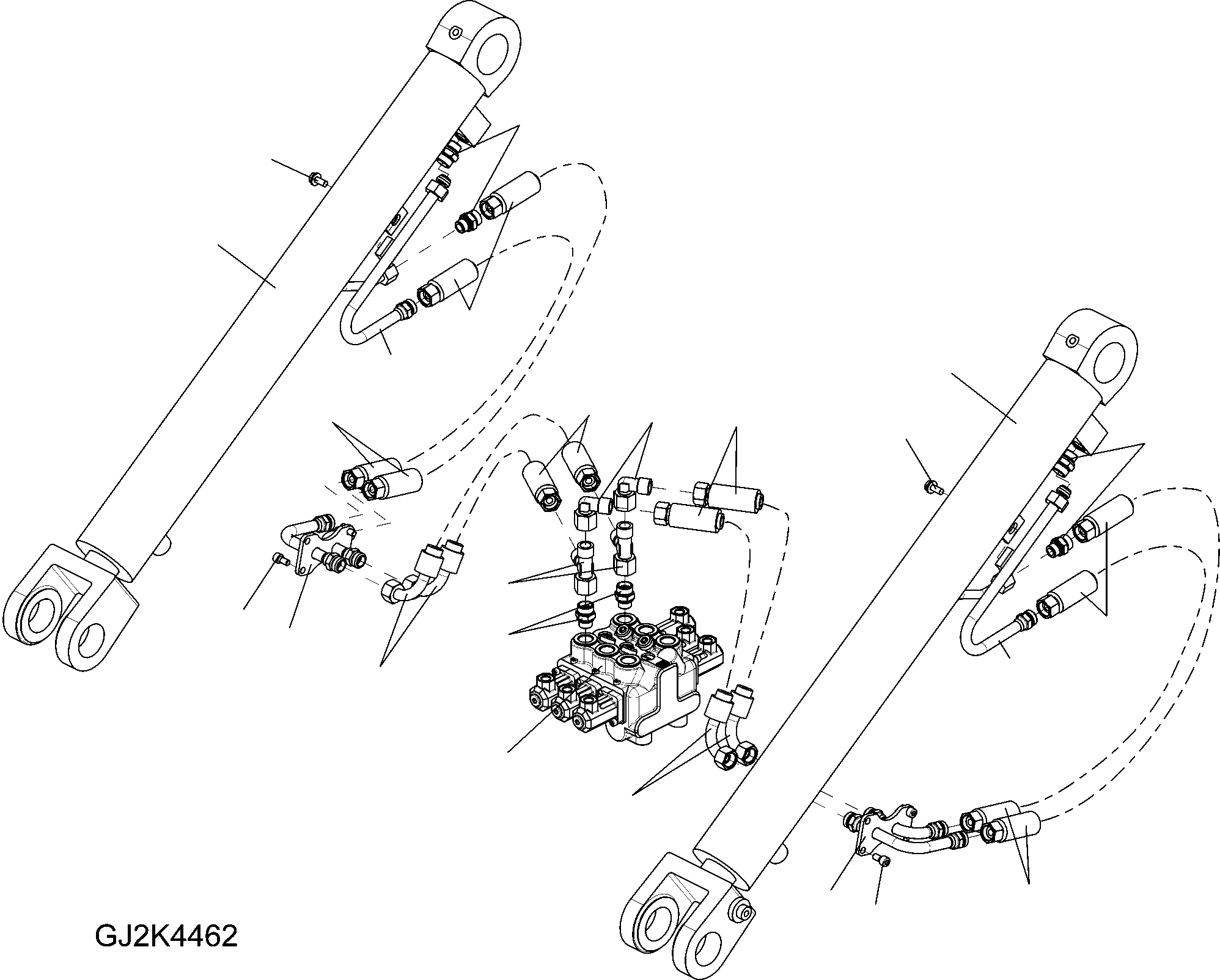 GJ2K4462