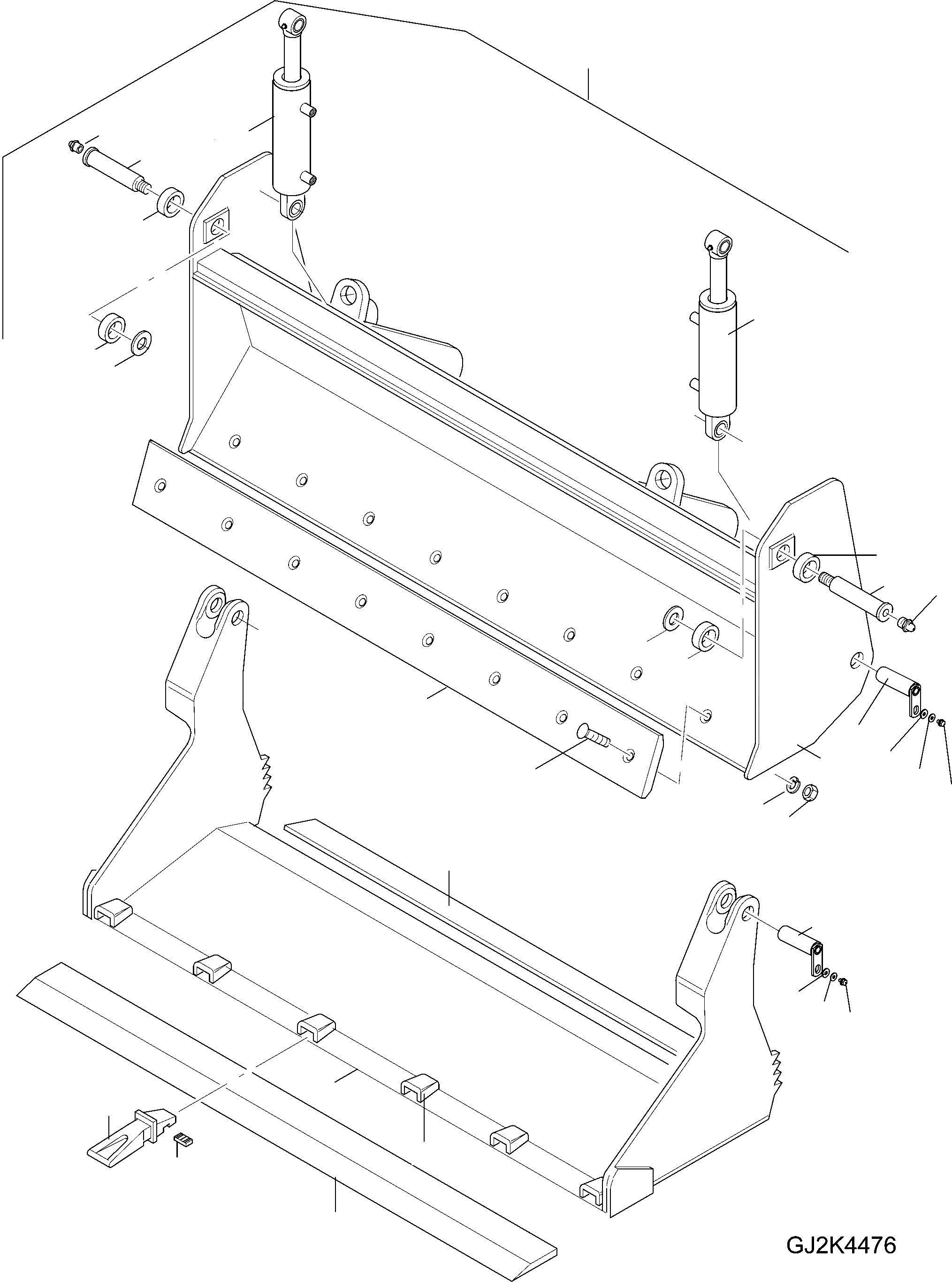 GJ2K4476