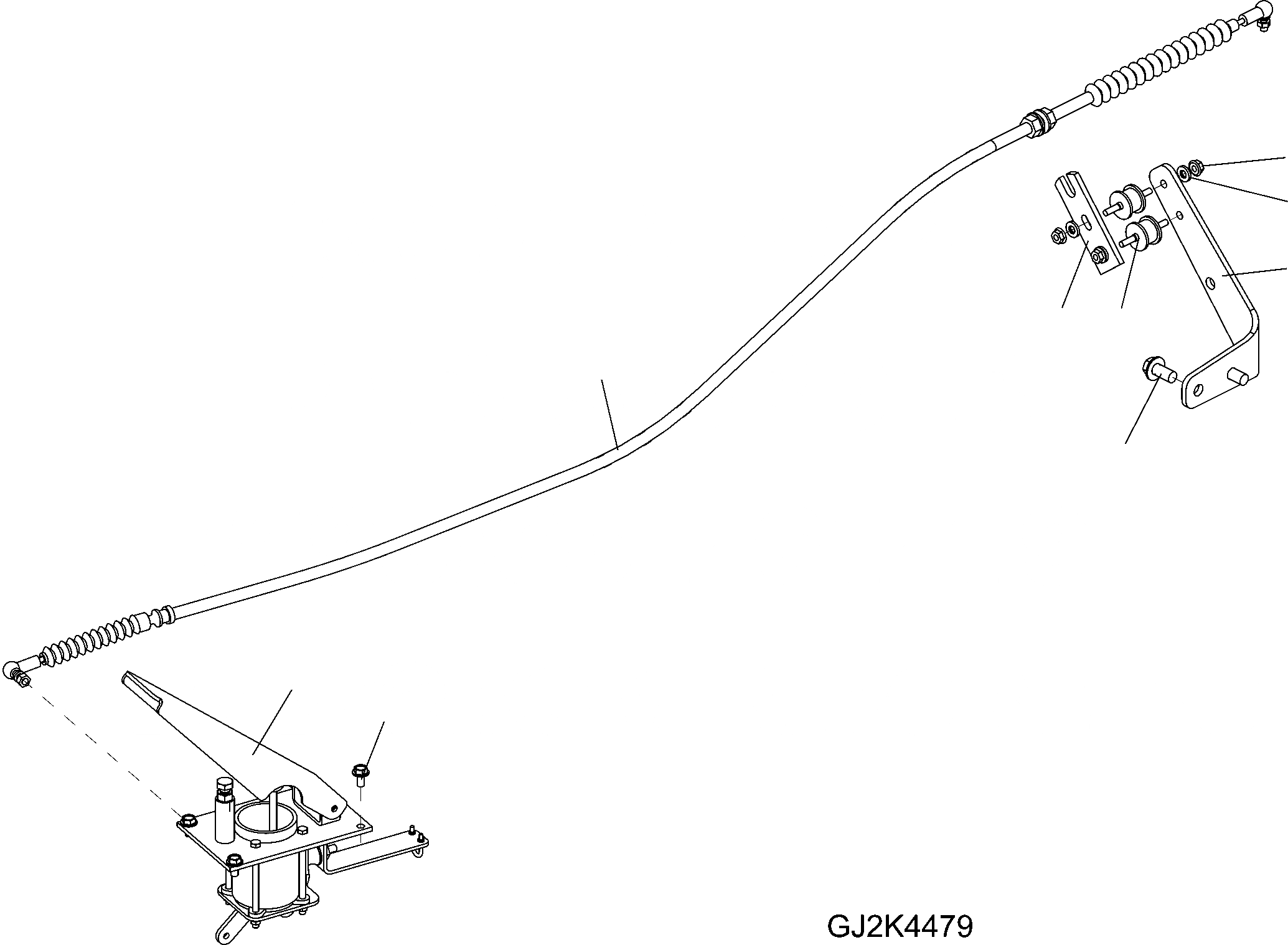 GJ2K4479