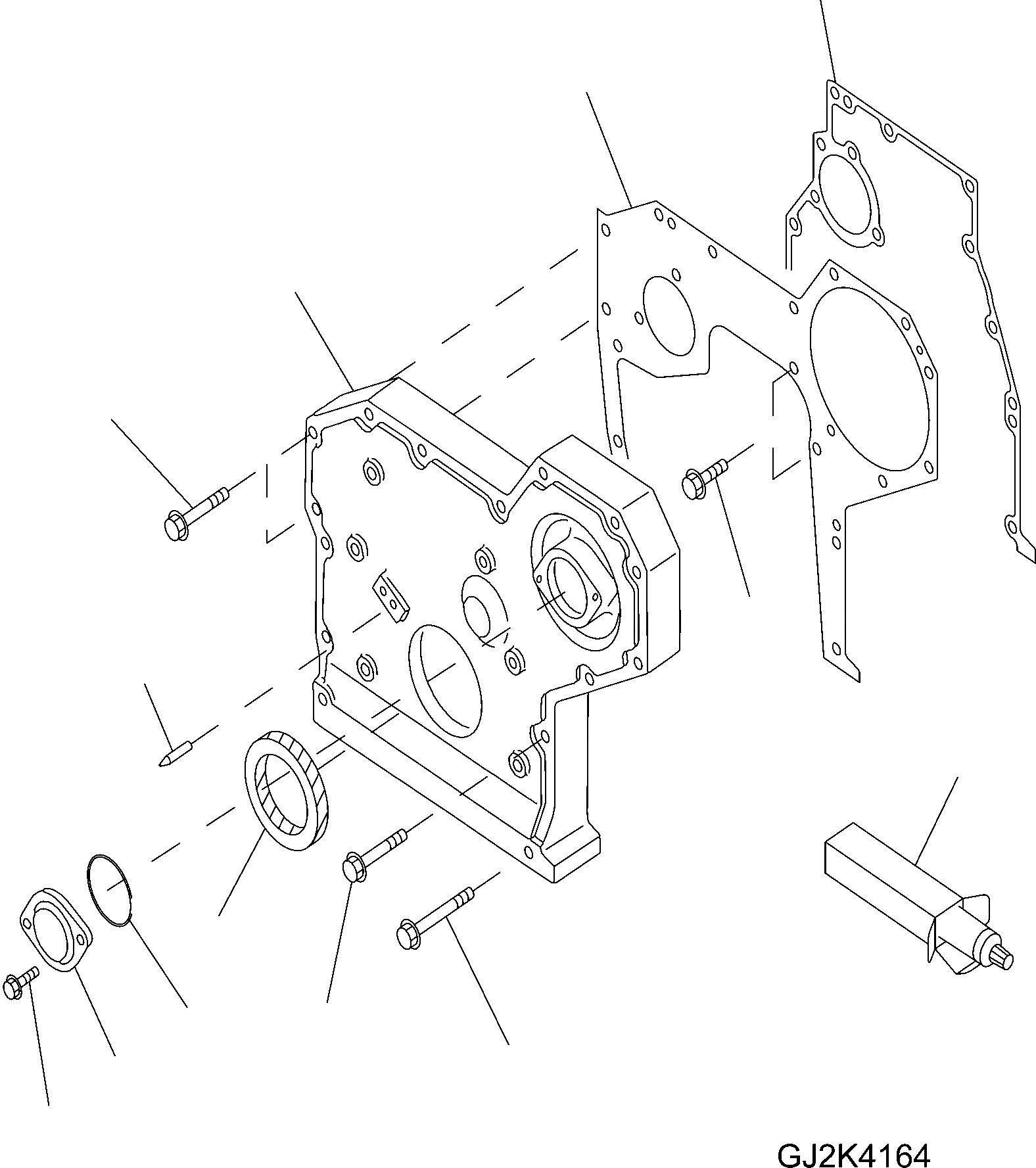 GJ2K4164