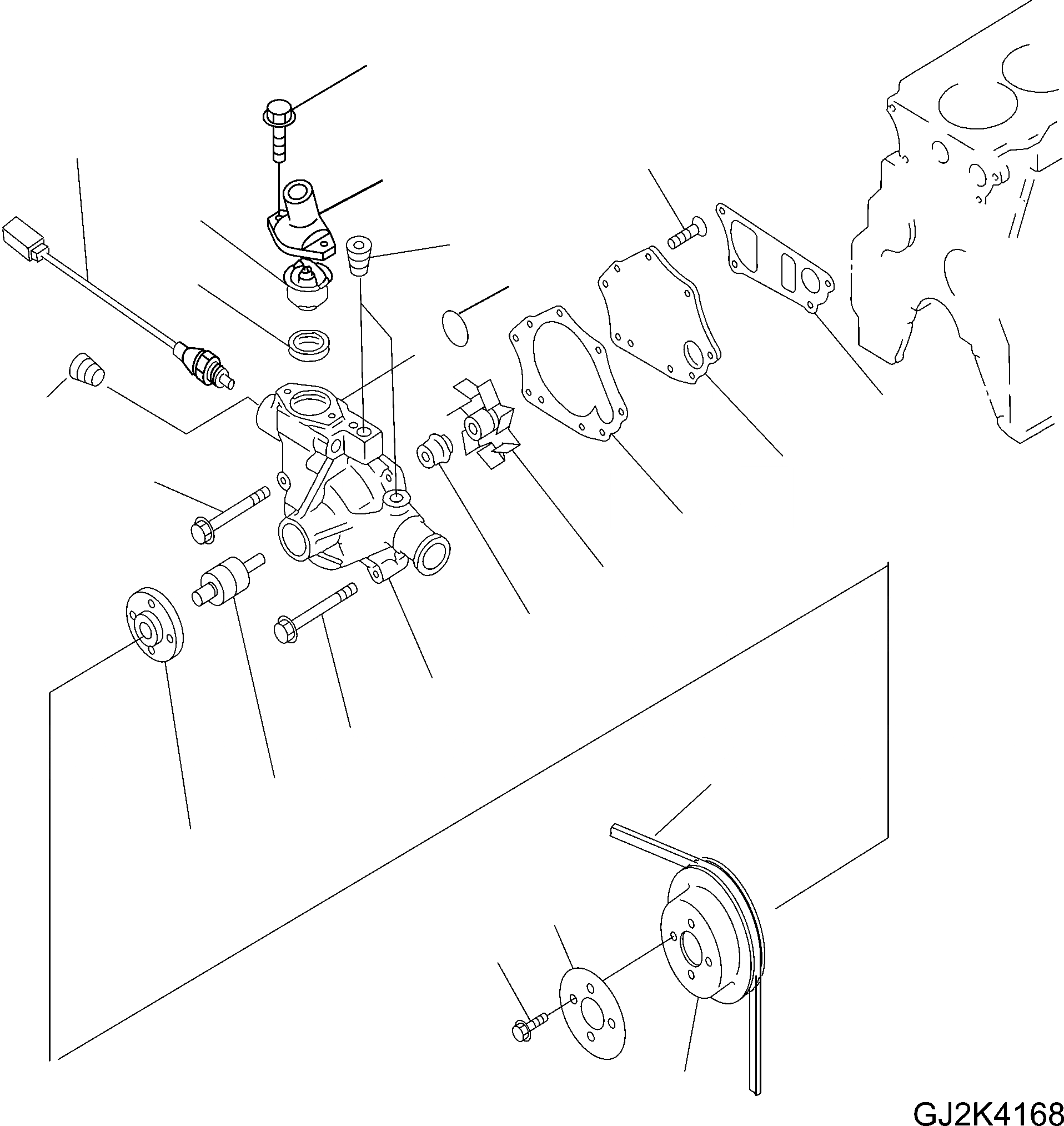 GJ2K4168