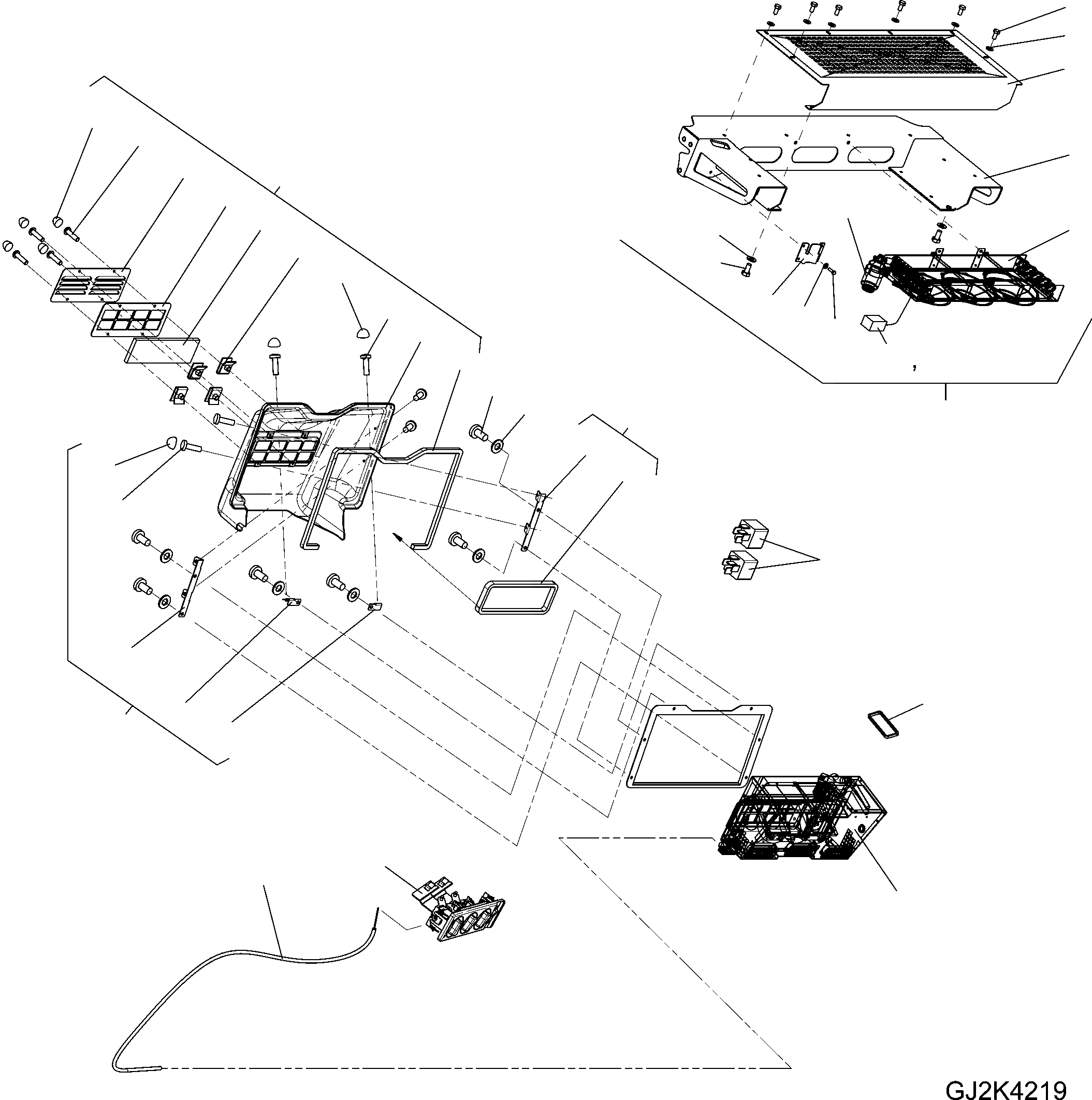 GJ2K4219