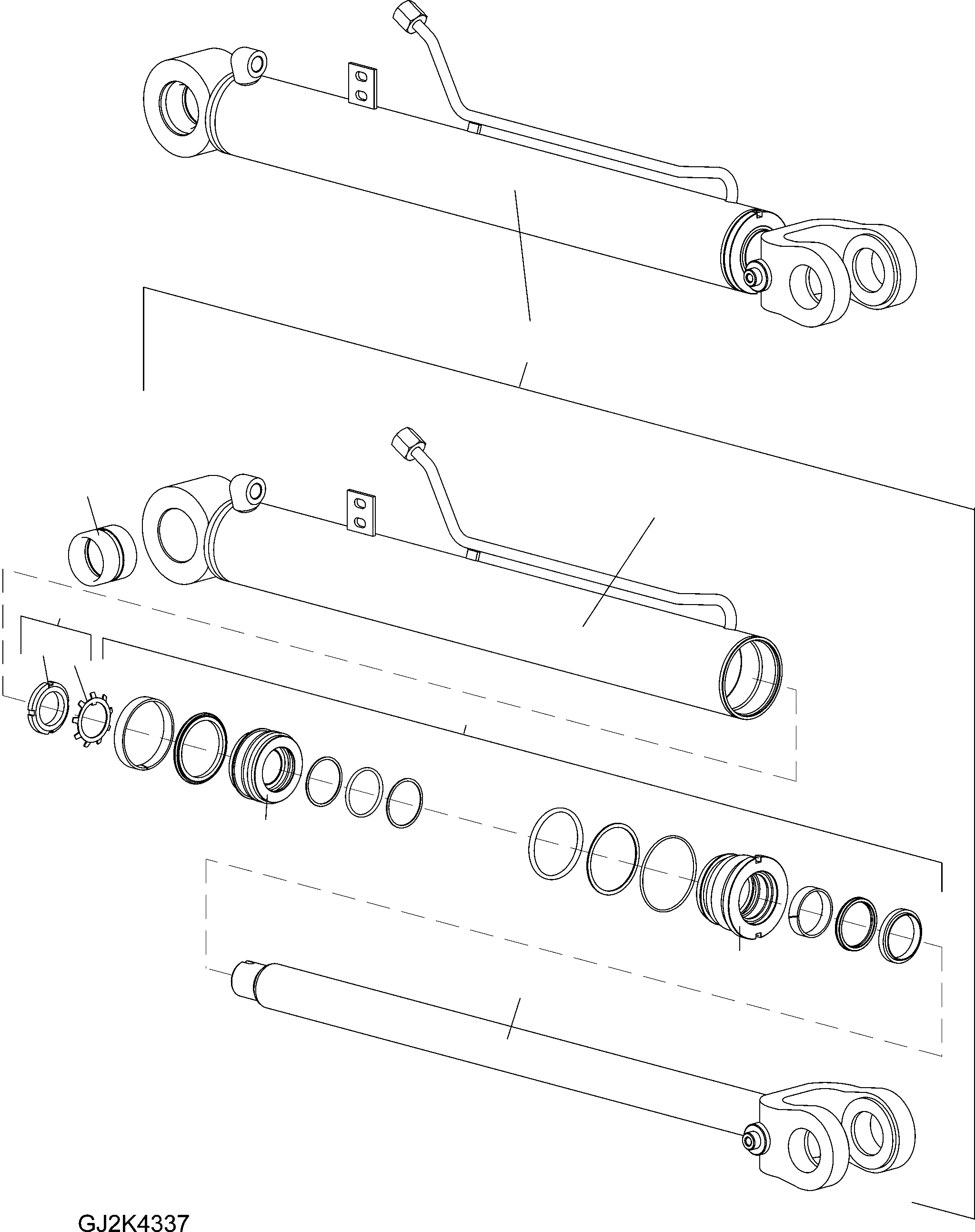 GJ2K4337