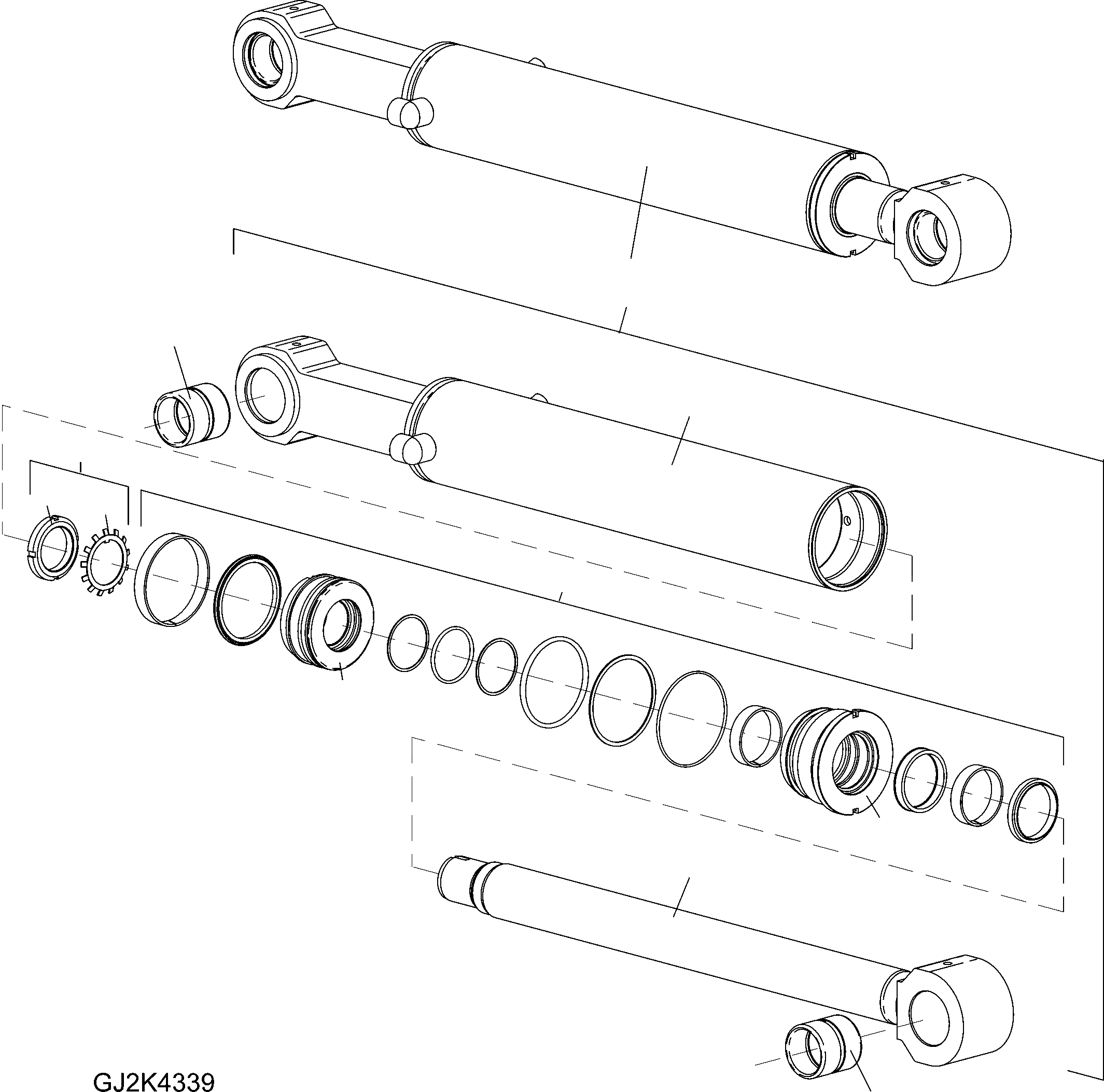 GJ2K4339