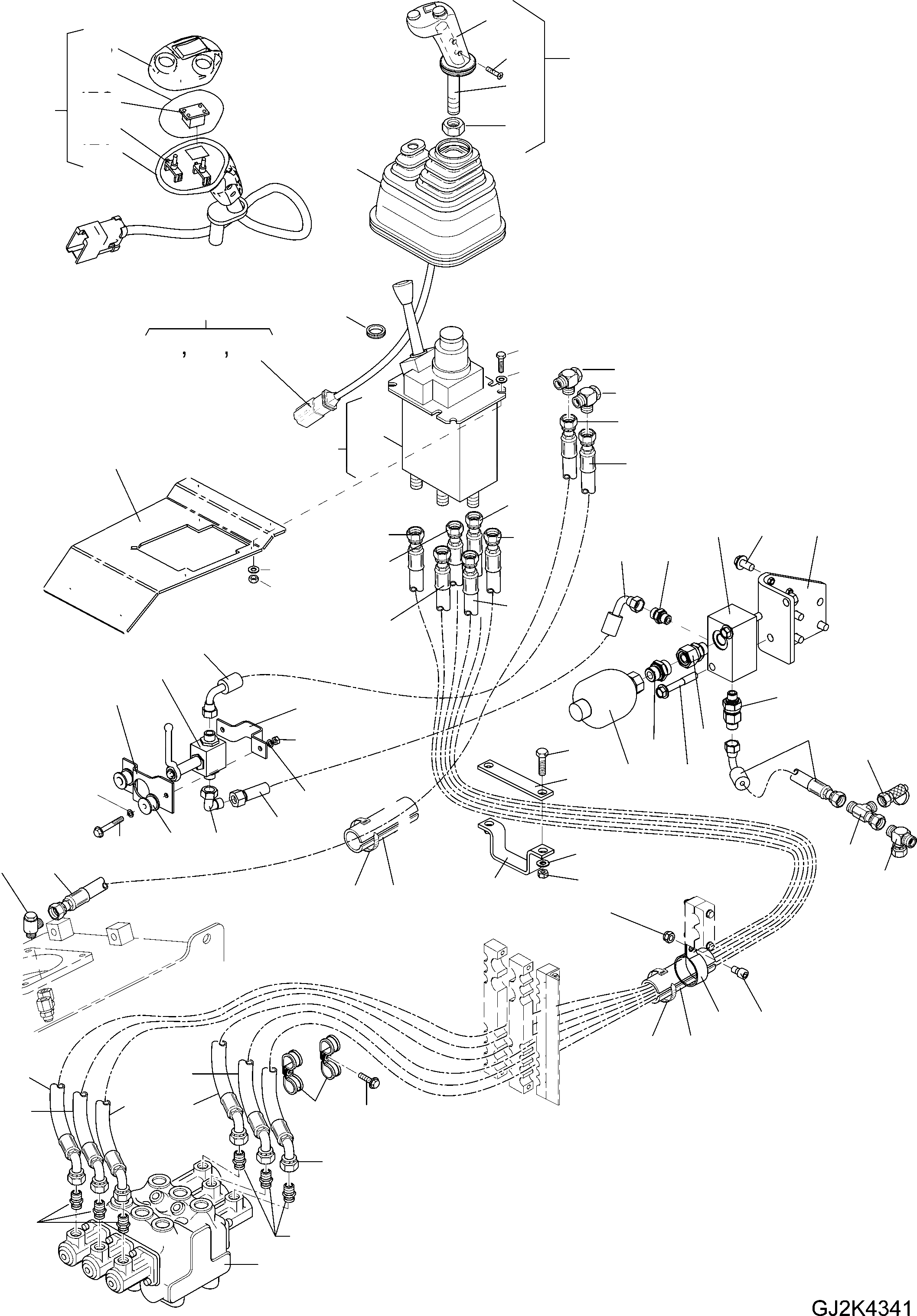 GJ2K4341