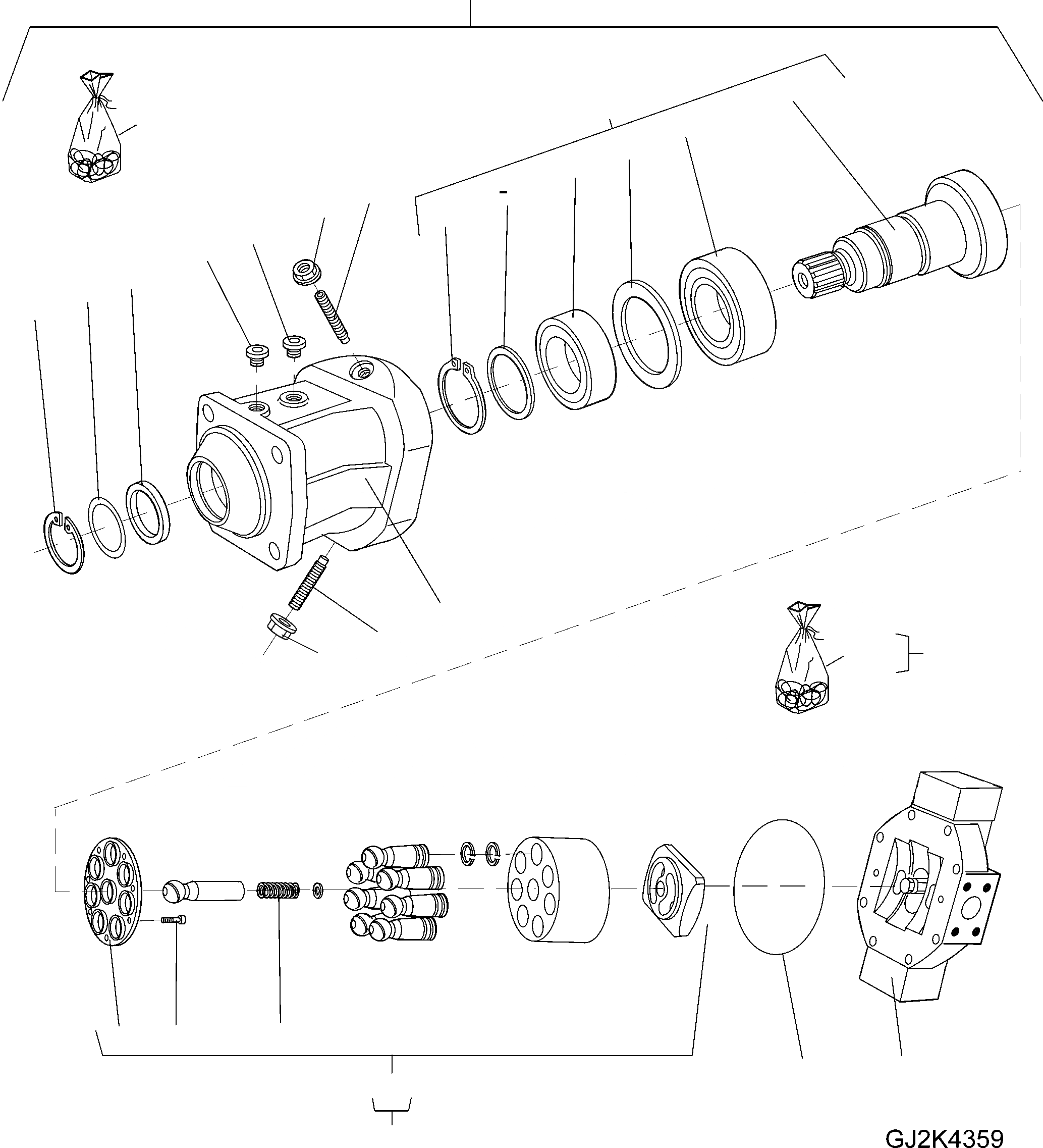 GJ2K4359