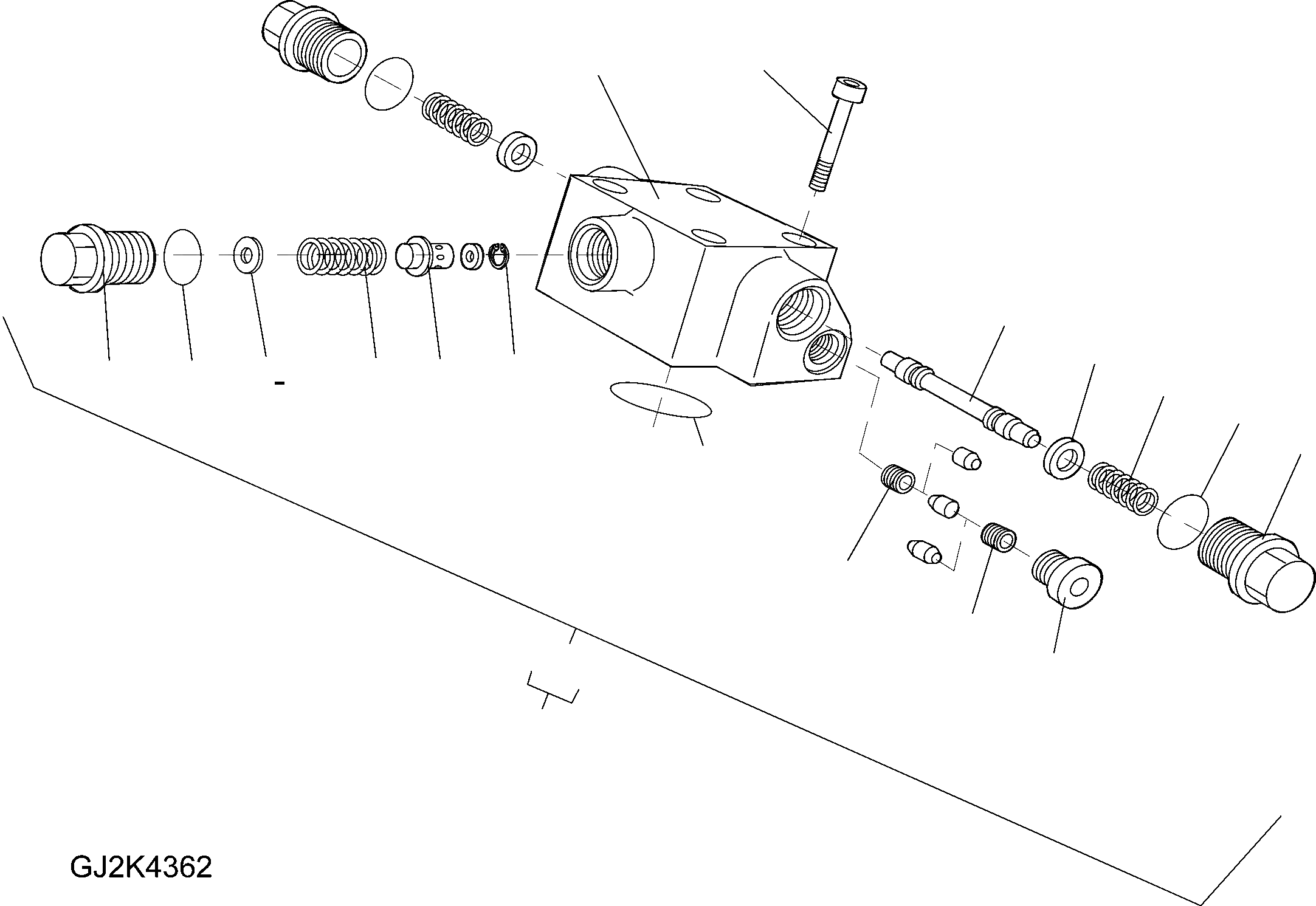 GJ2K4362