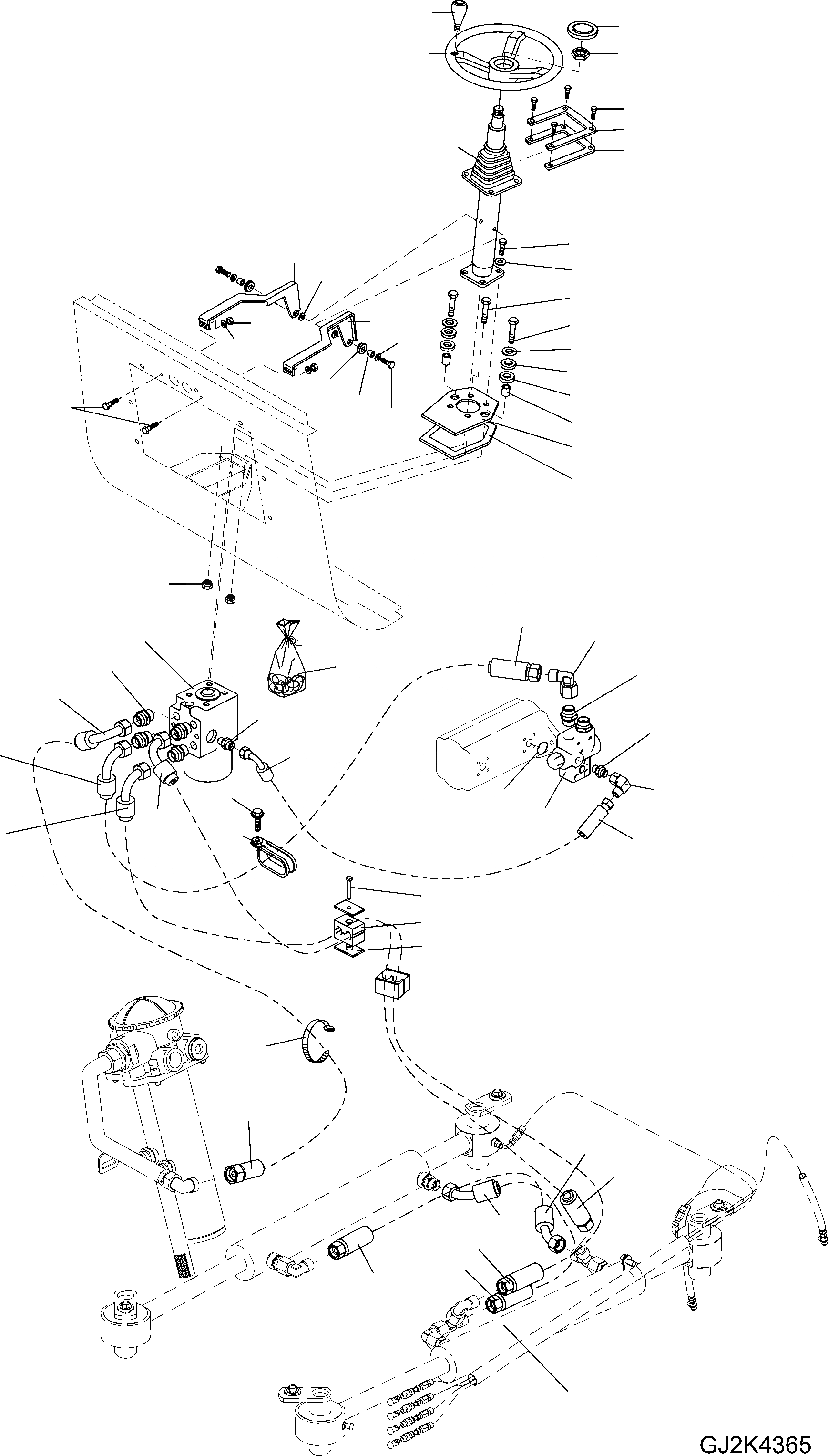 GJ2K4365