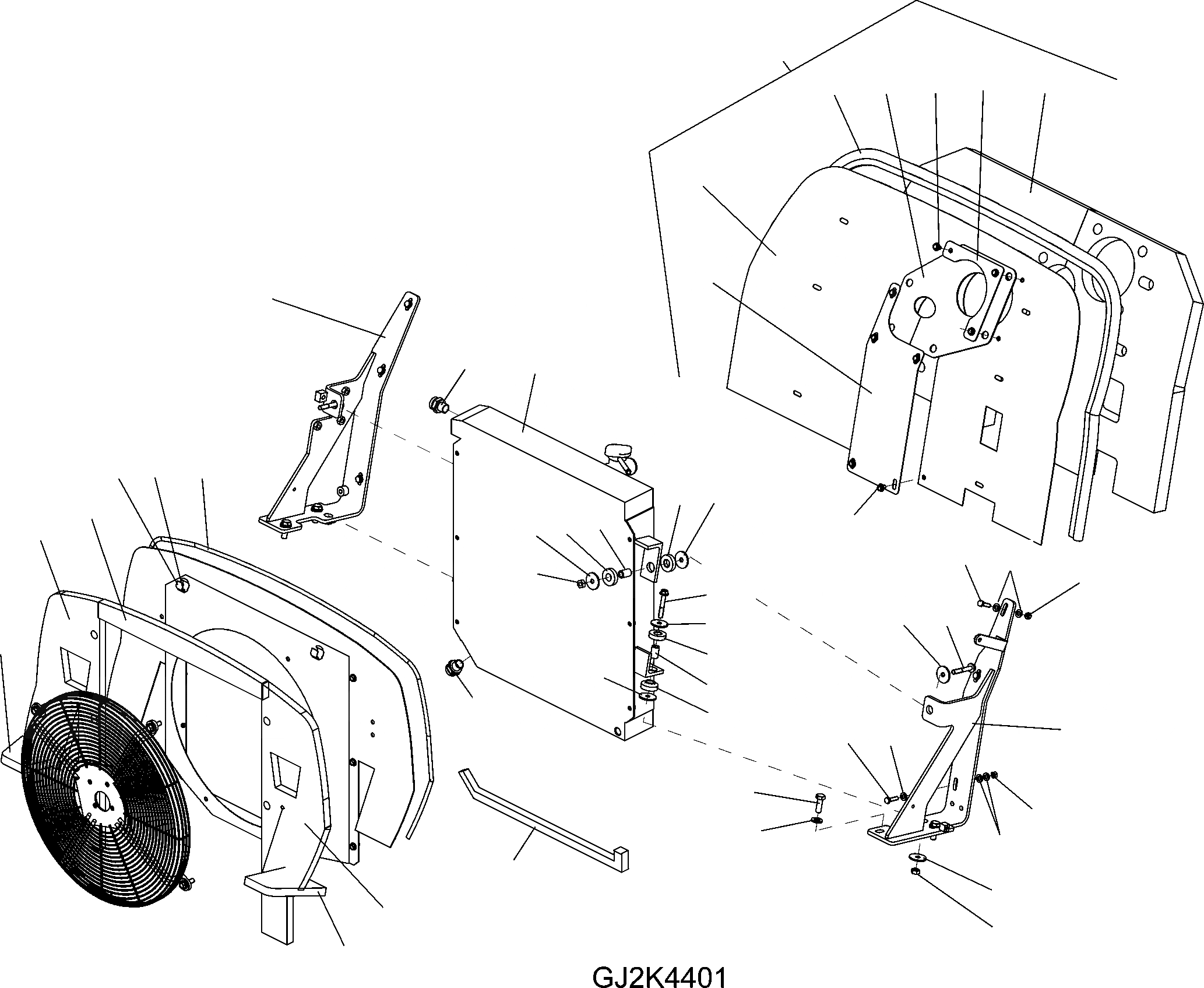 GJ2K4401