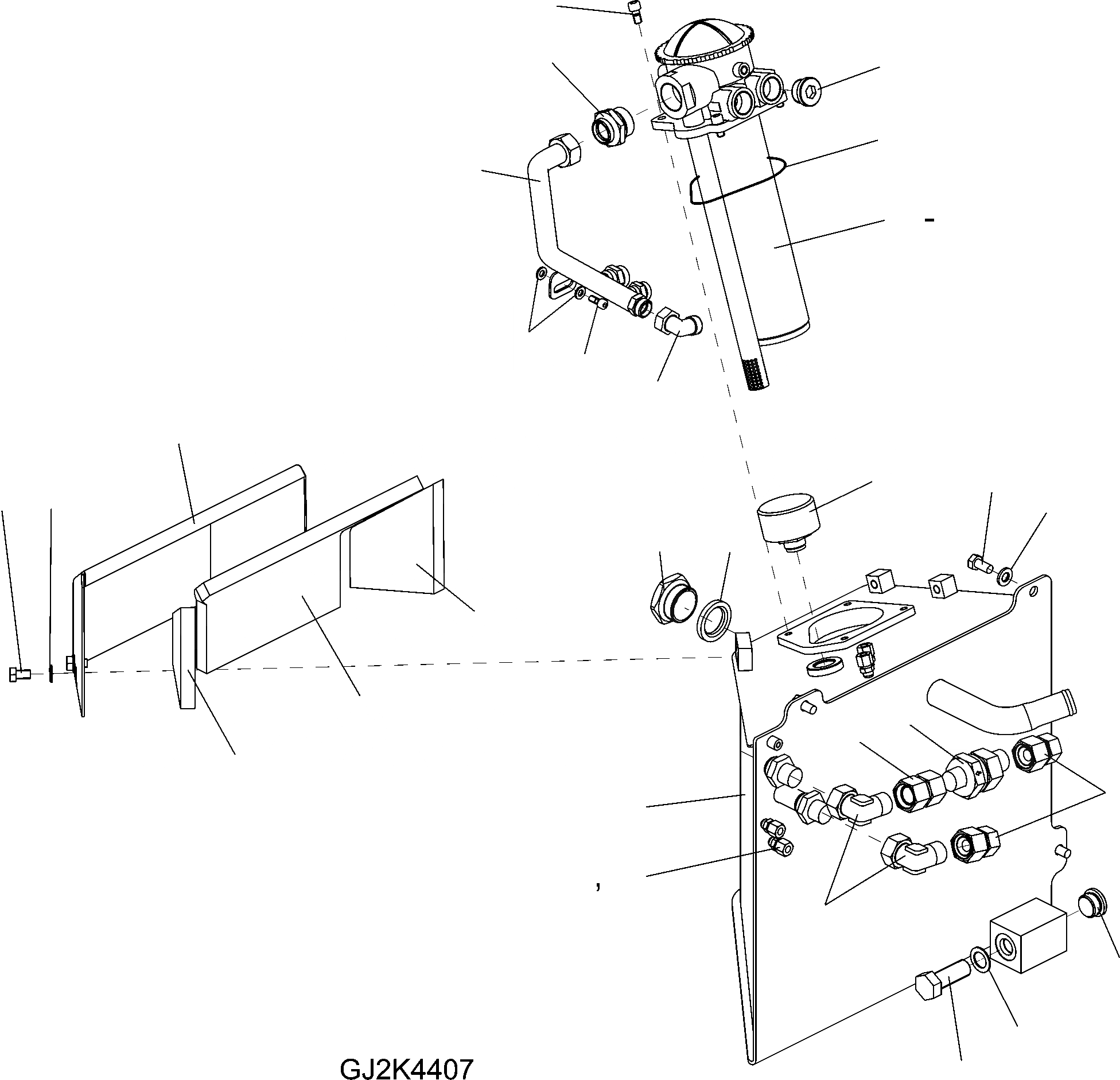 GJ2K4407