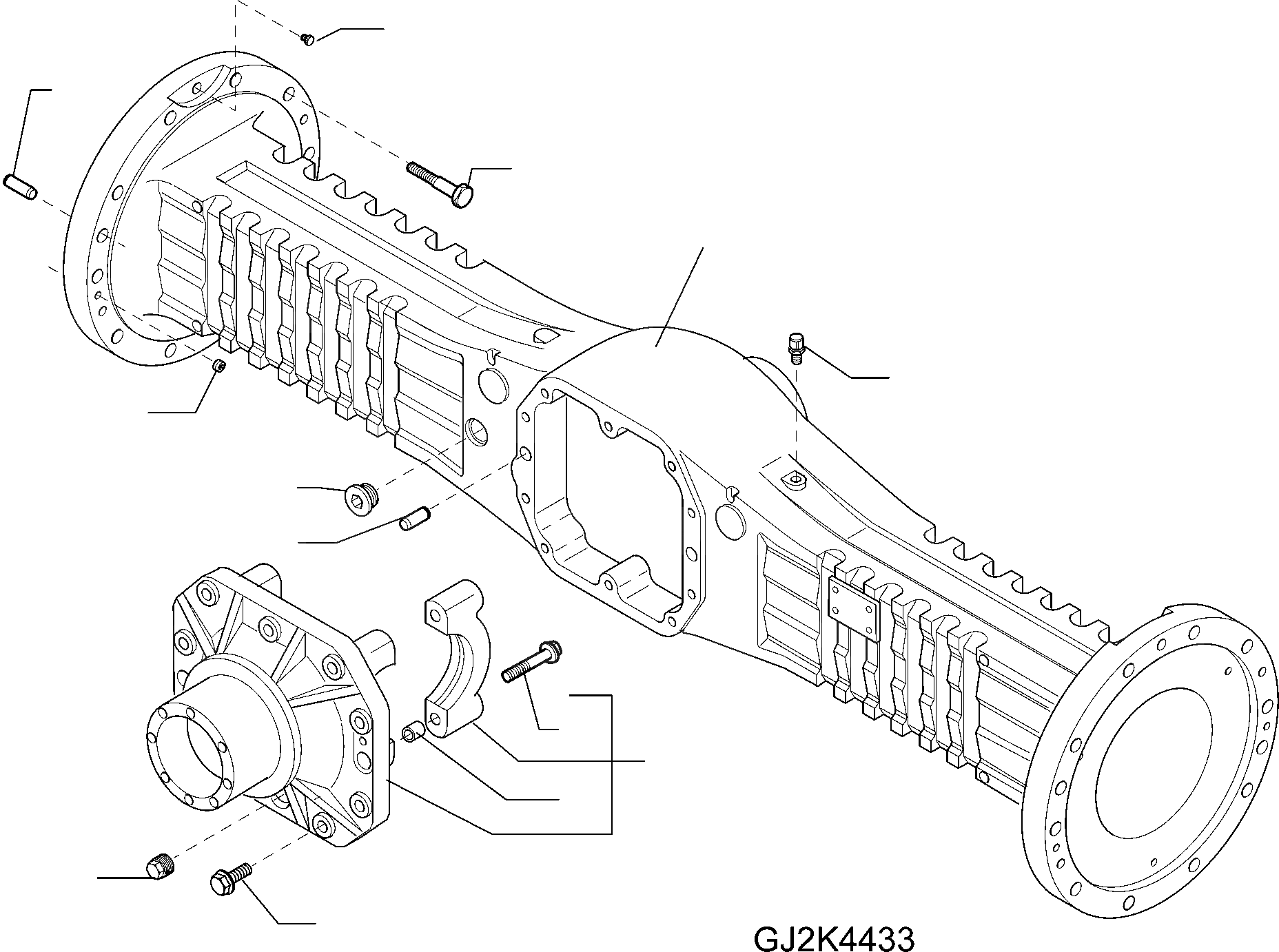 GJ2K4433