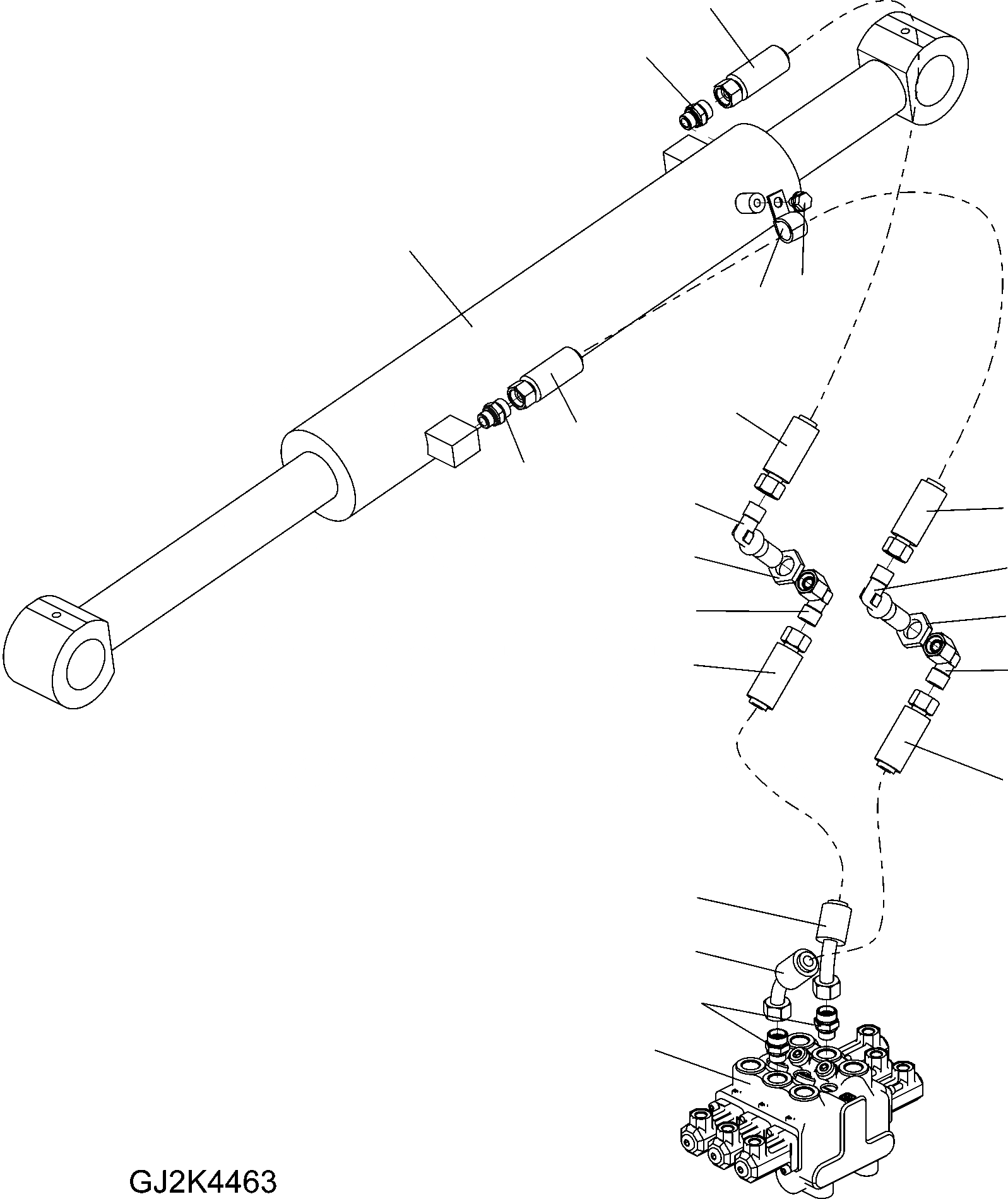 GJ2K4463