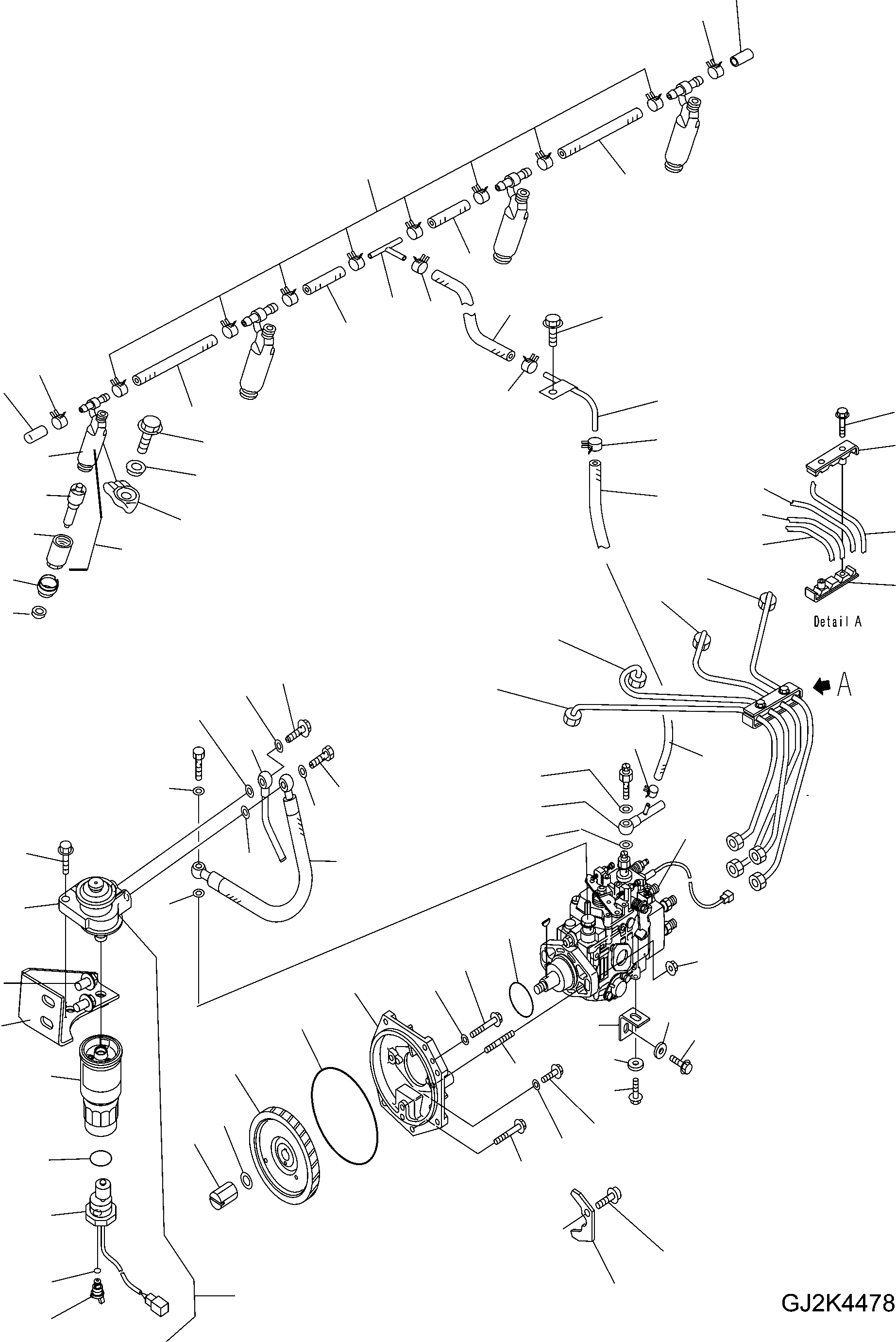 Detail A

A

GJ2K4478