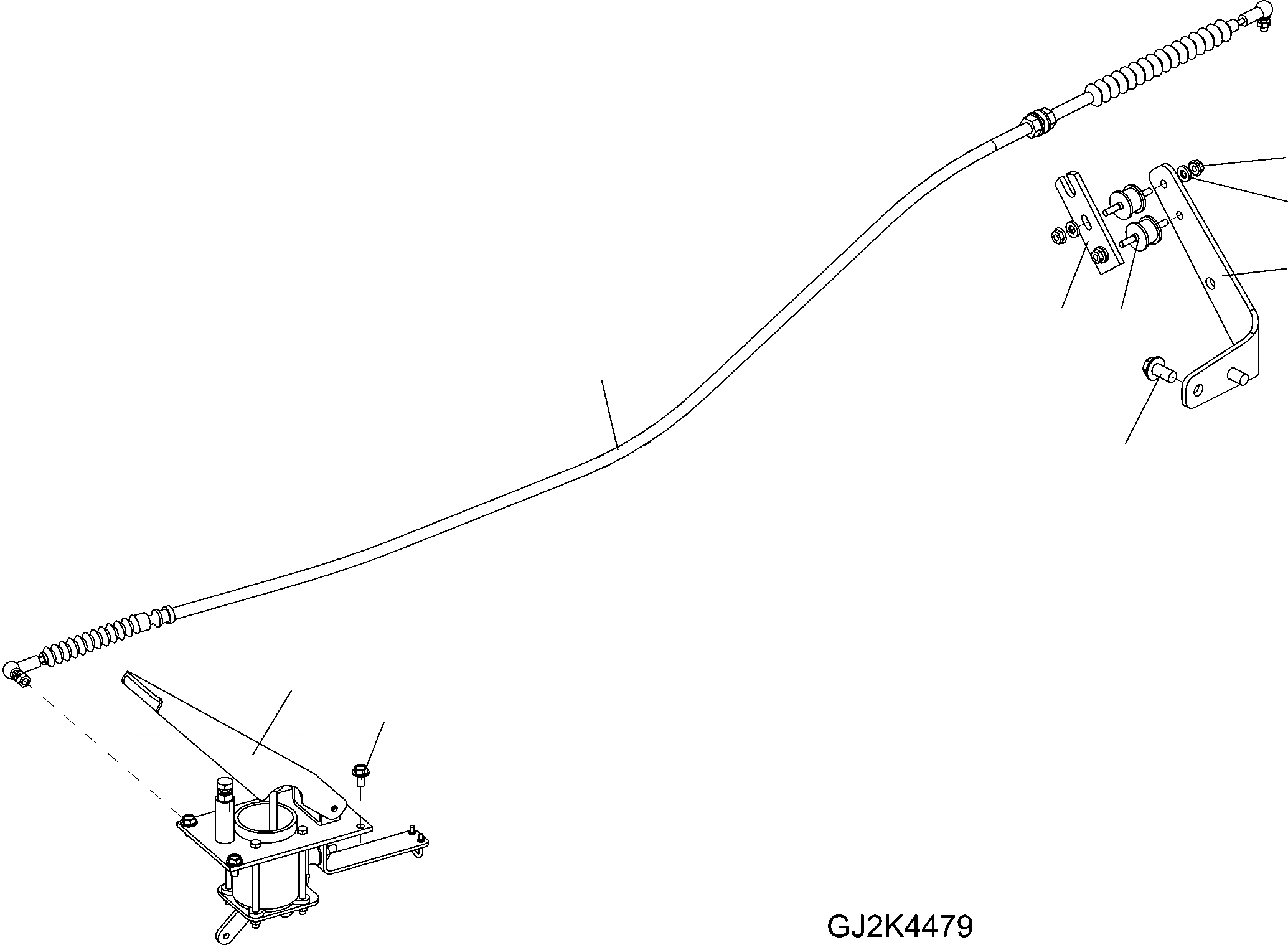 GJ2K4479