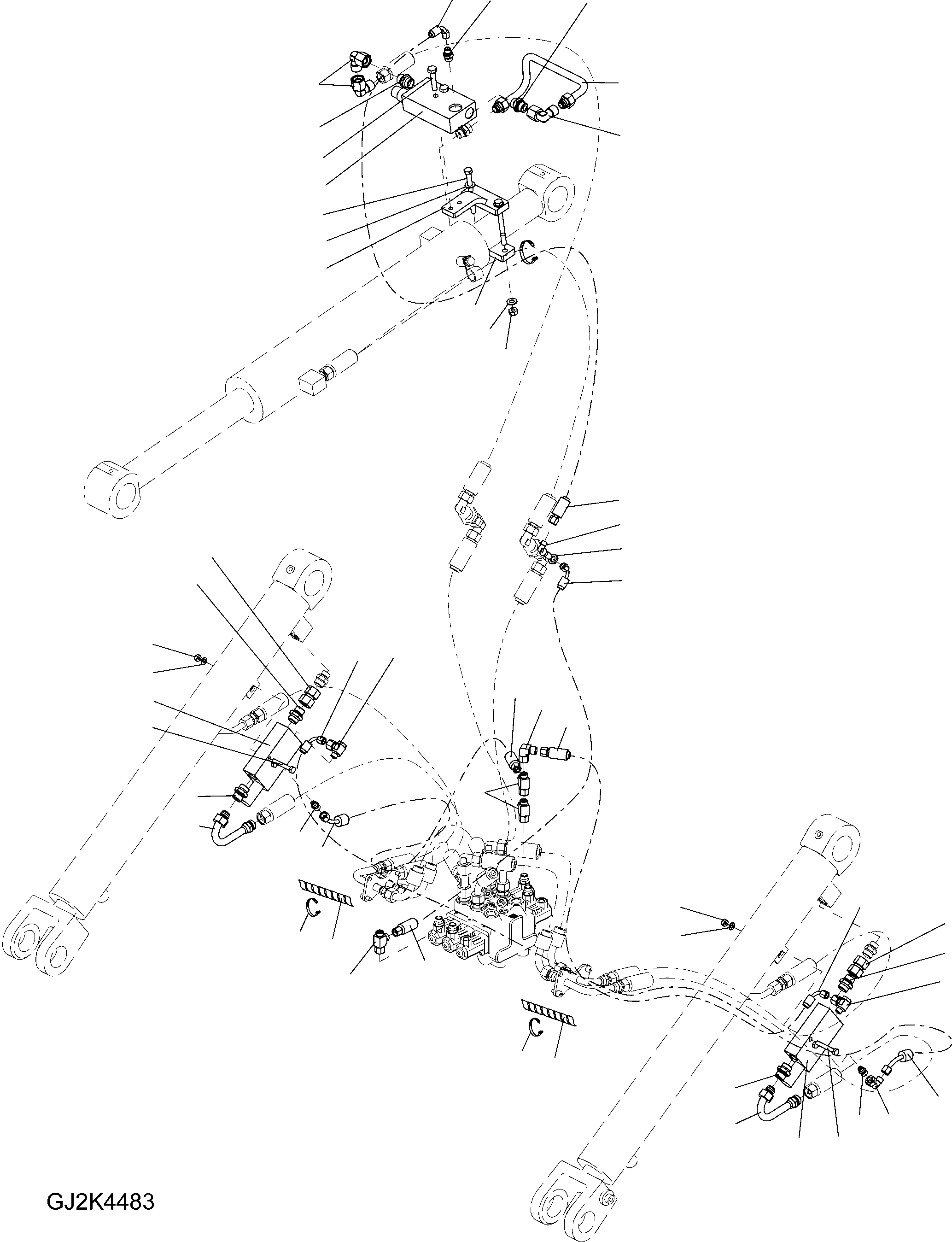 GJ2K4483