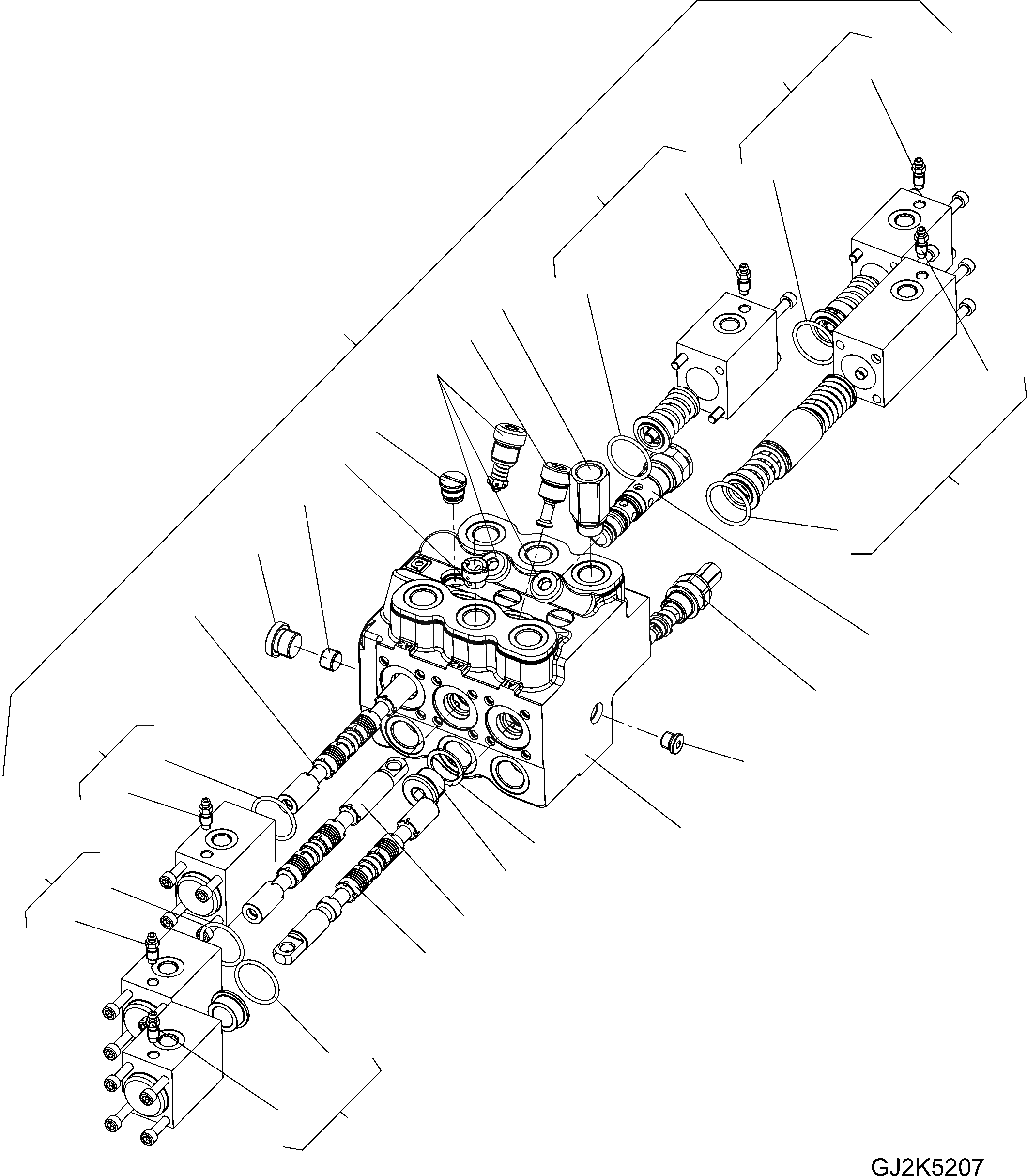 GJ2K5207