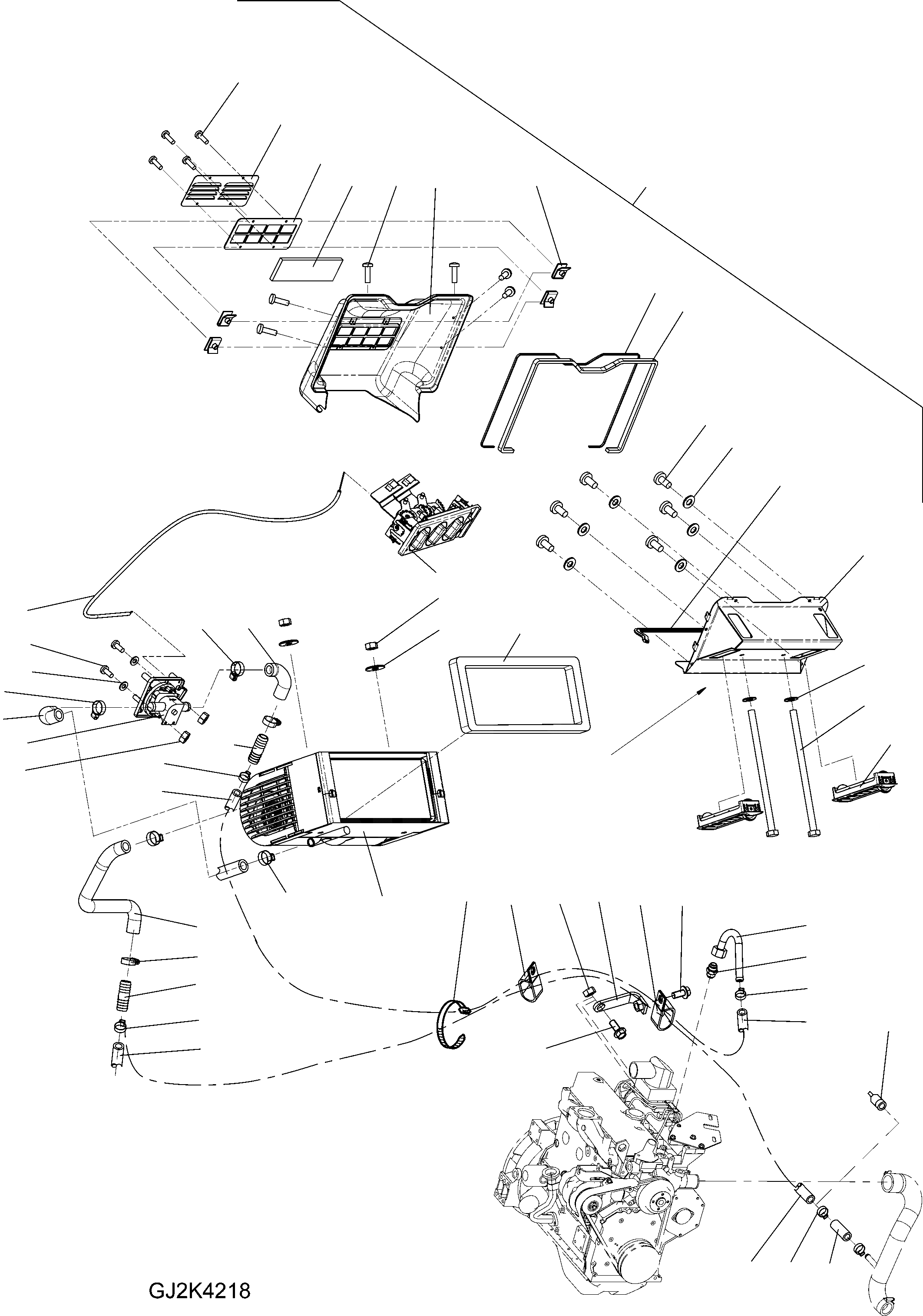 GJ2K4218