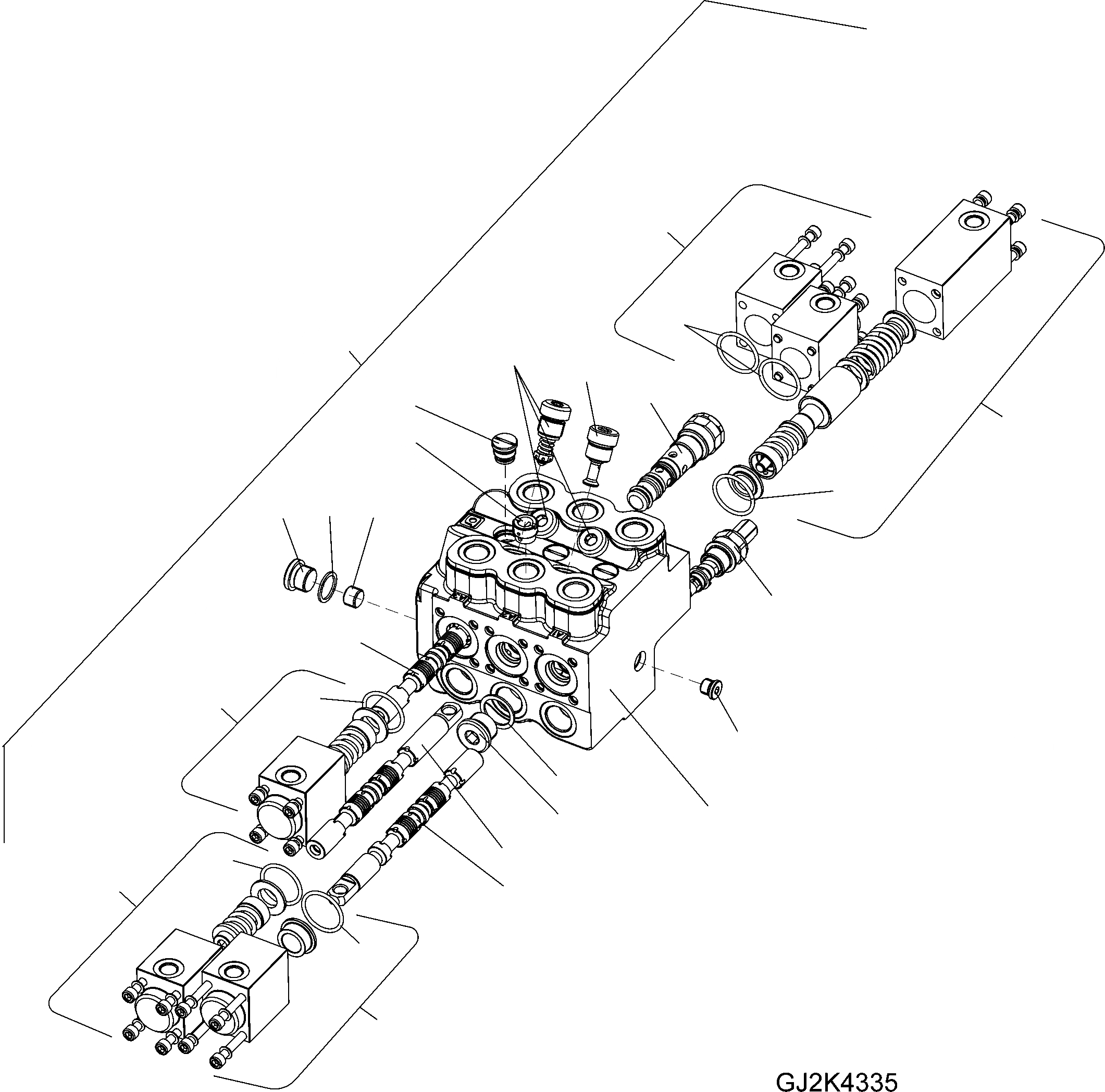 GJ2K4335