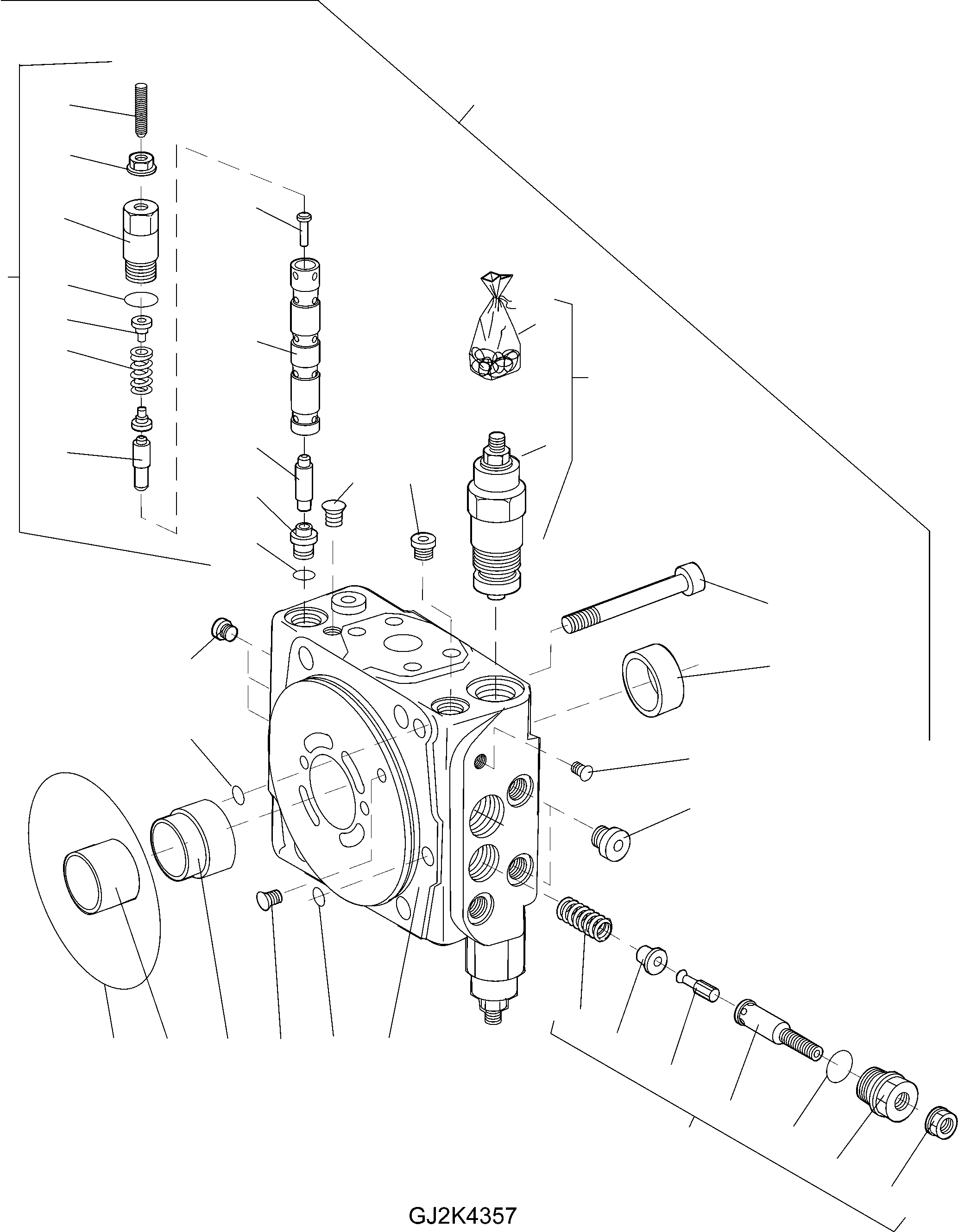 GJ2K4357