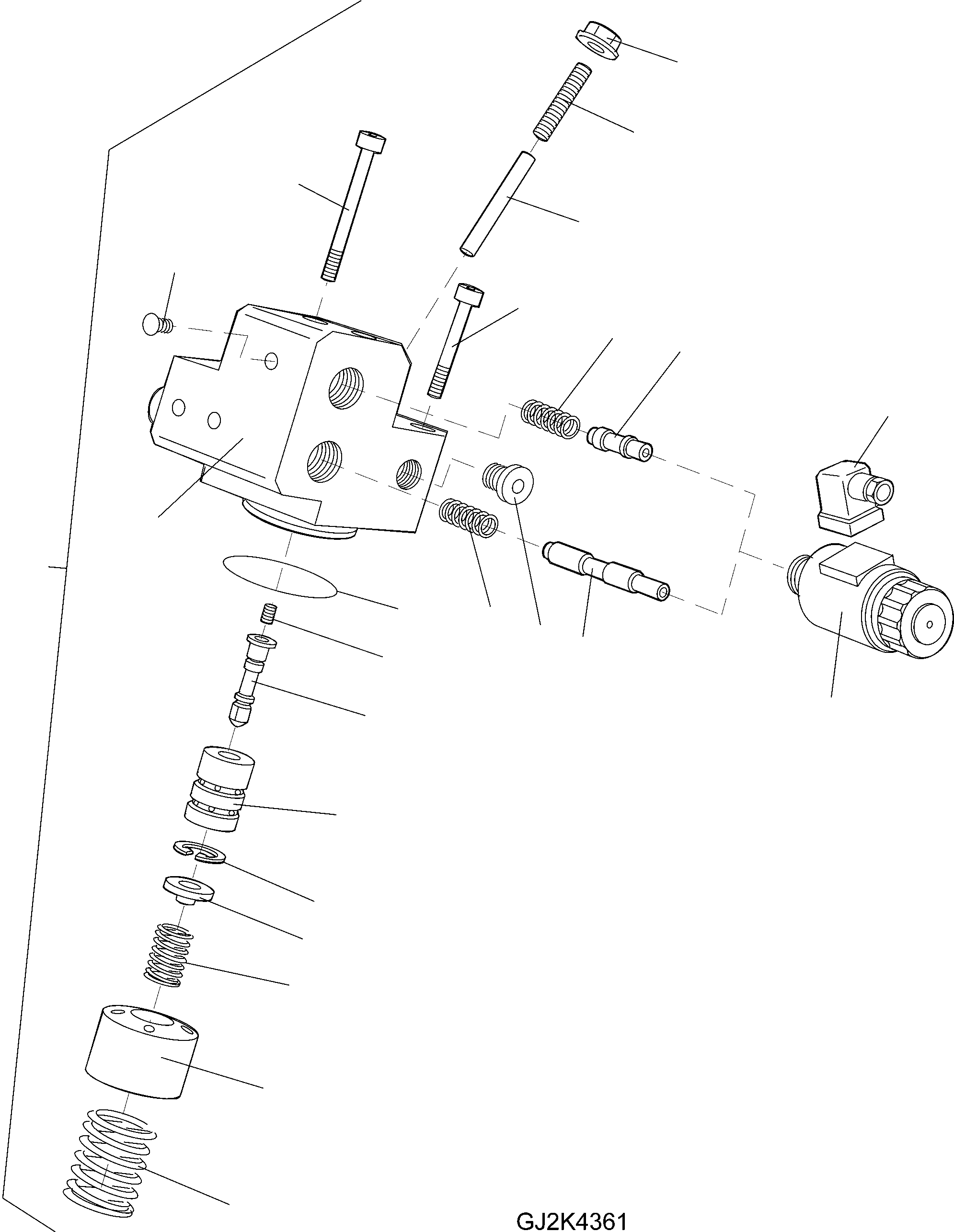 GJ2K4361