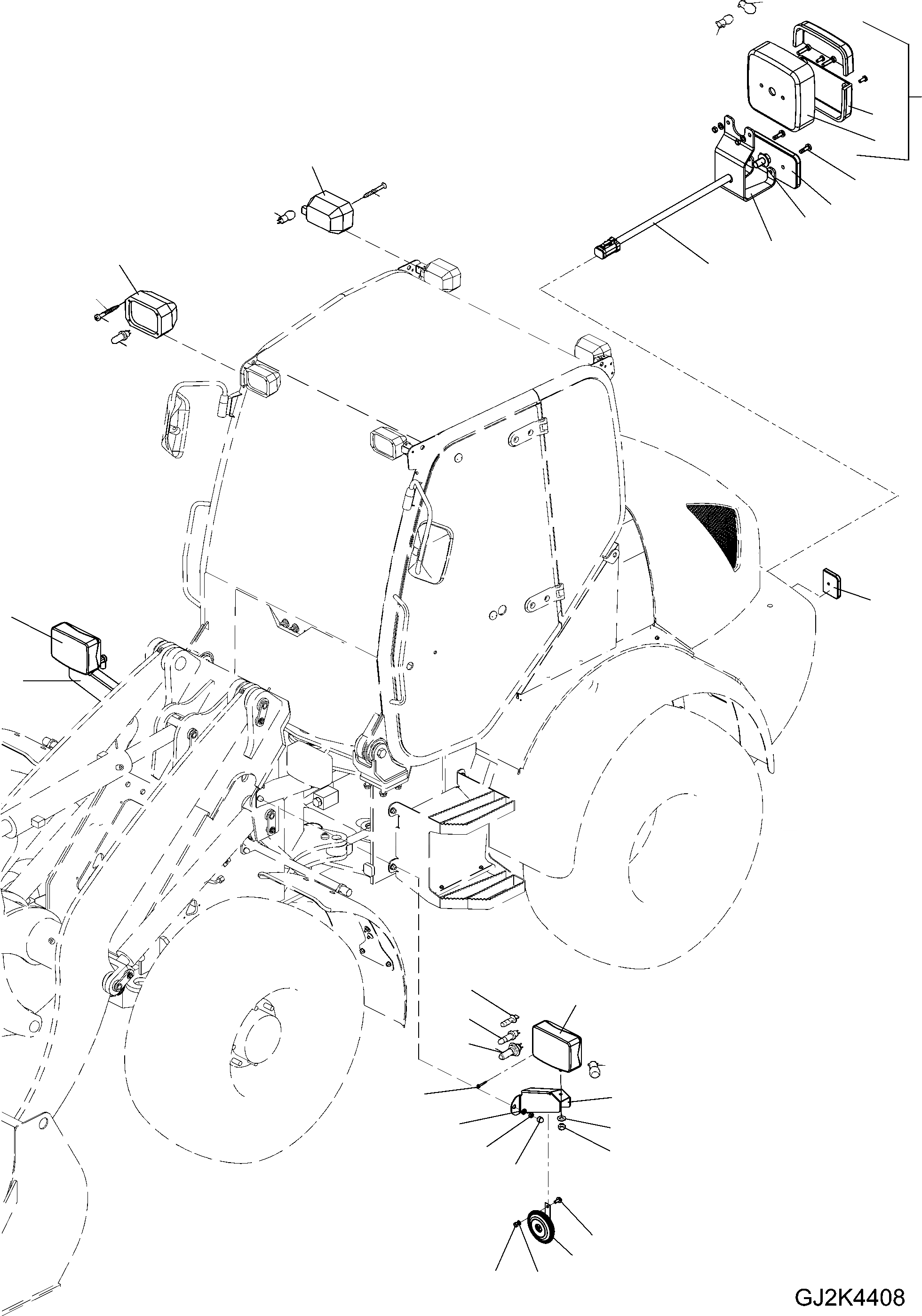 GJ2K4408