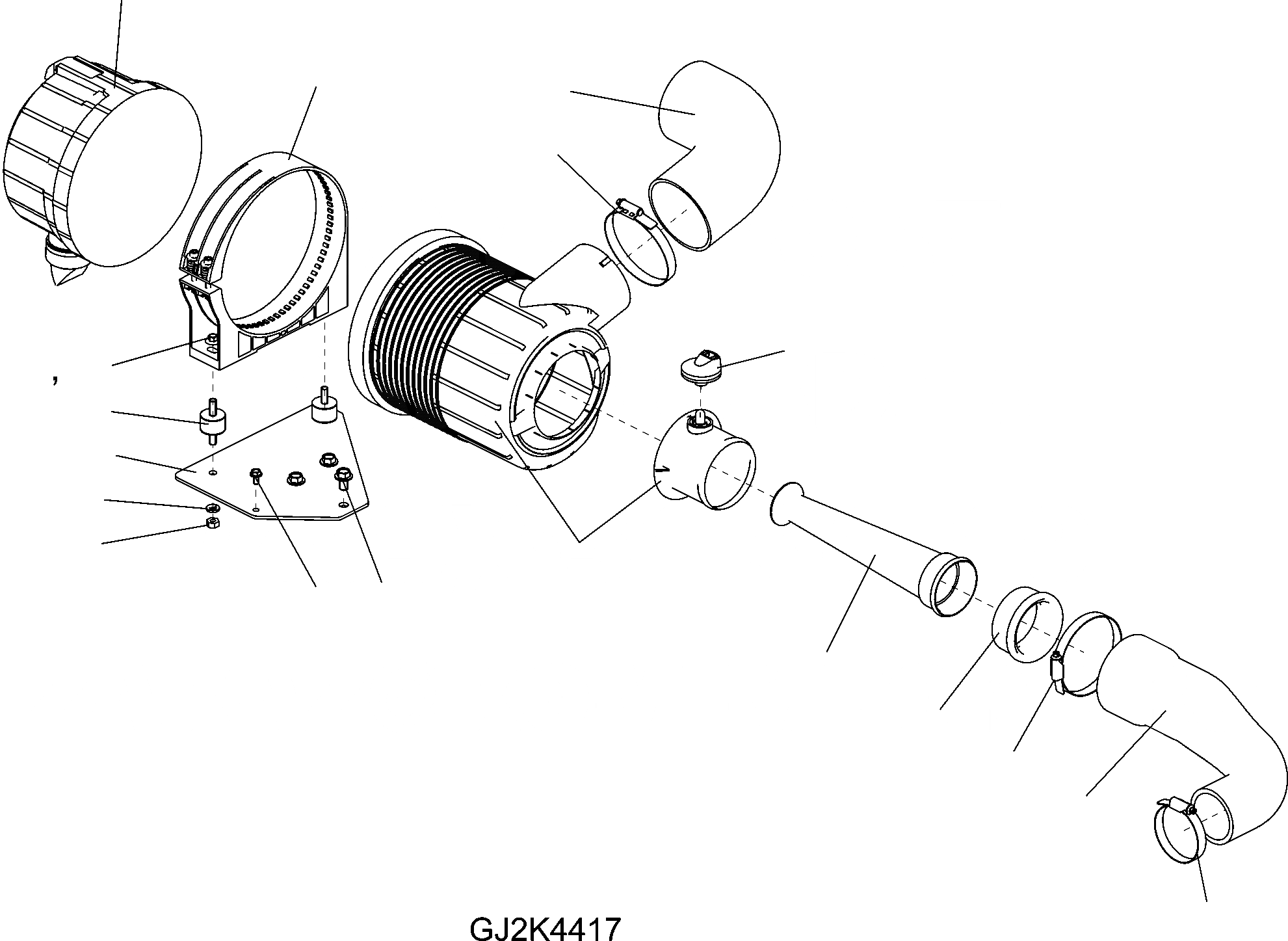 GJ2K4417