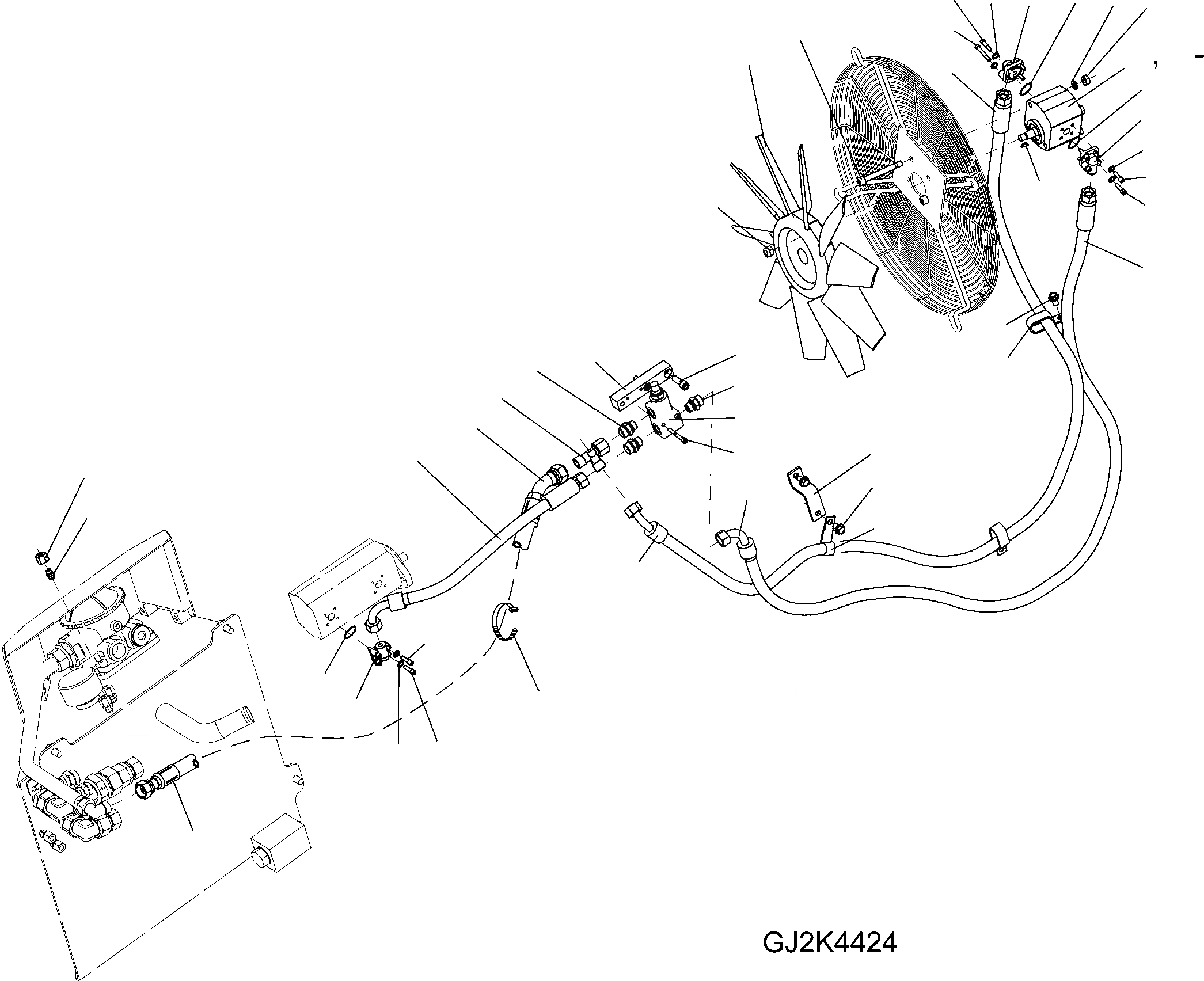 GJ2K4424