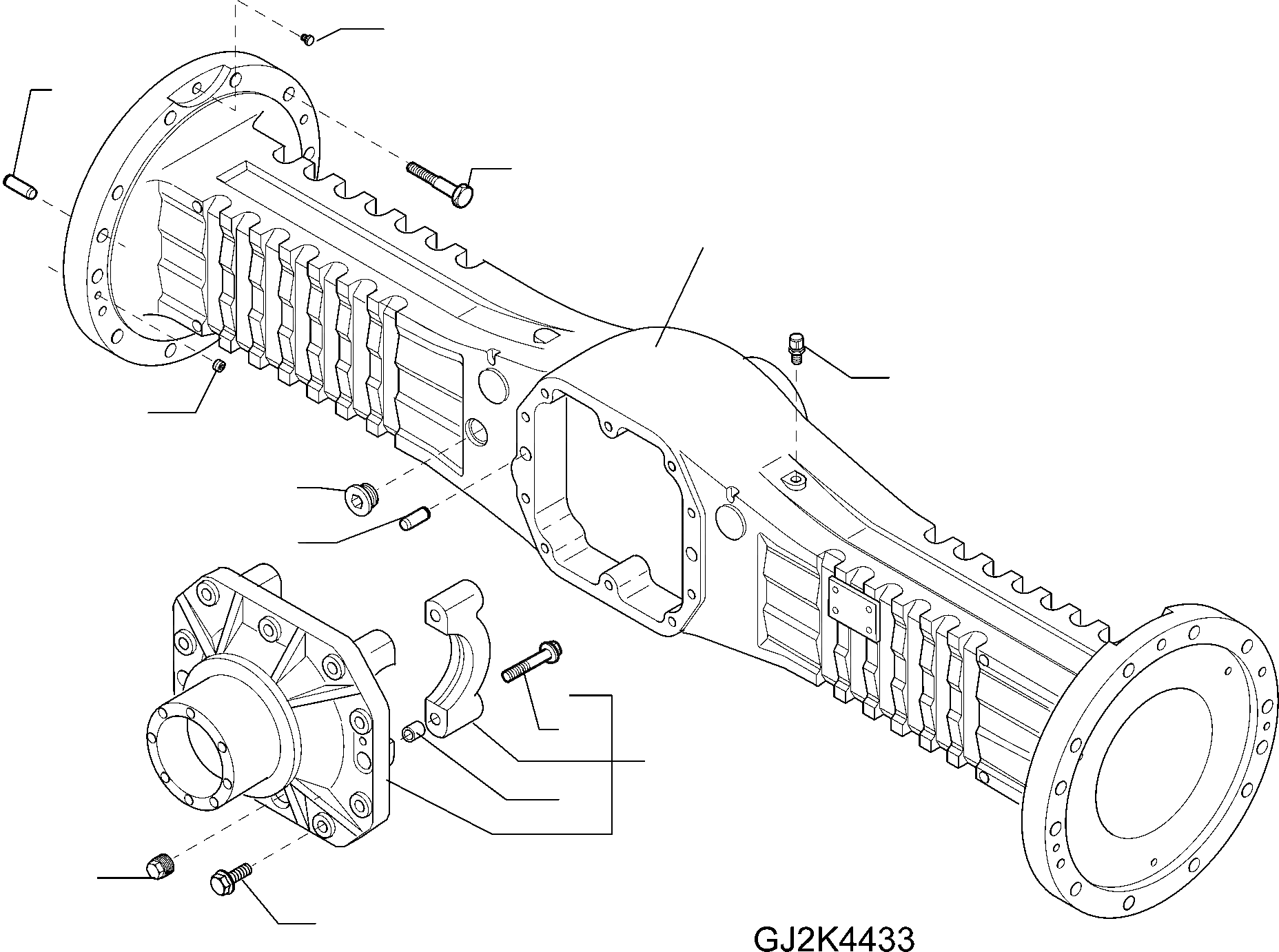 GJ2K4433