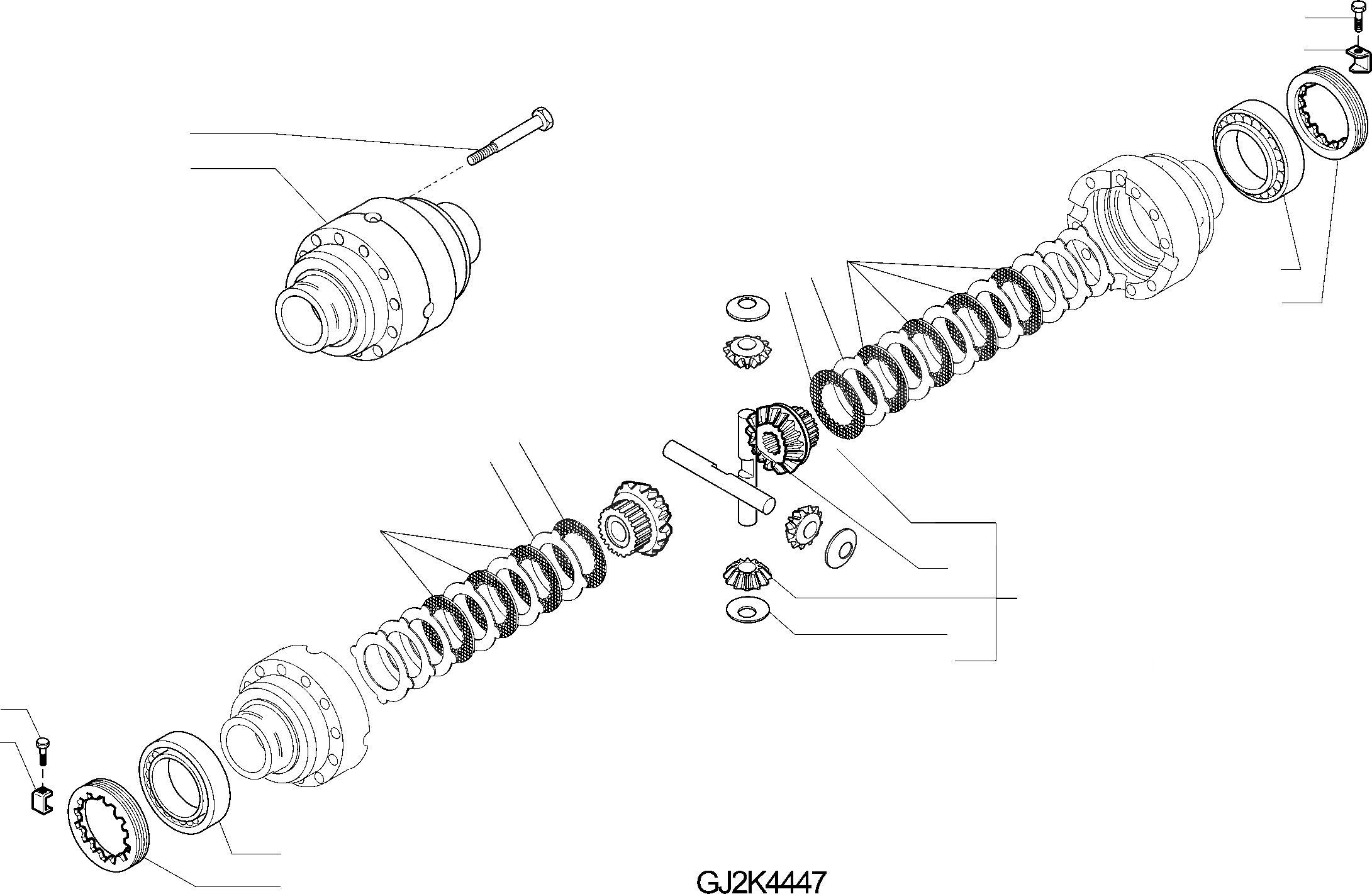 GJ2K4447