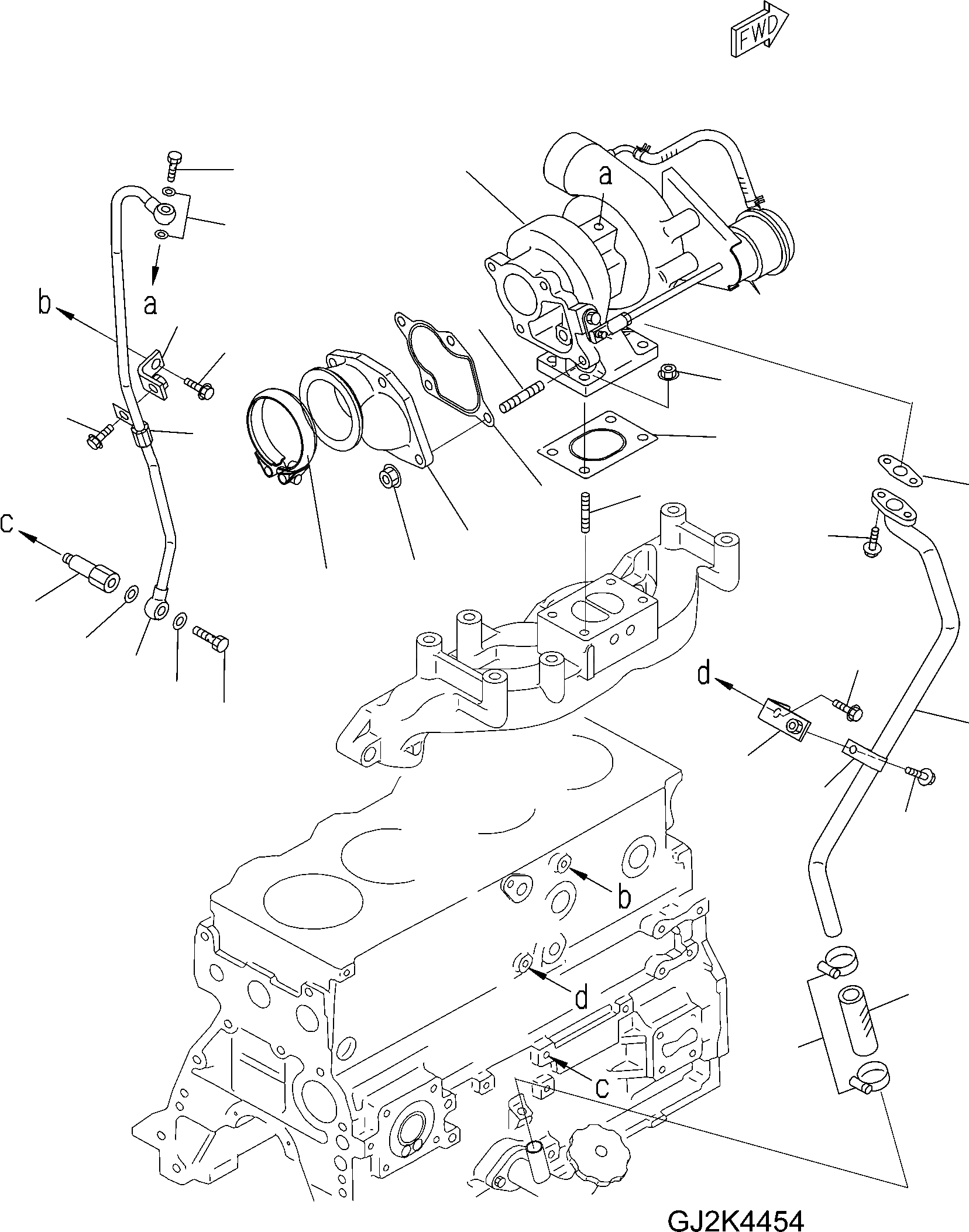 FWD
a
a
b
c
d
b
d
c
GJ2K4454