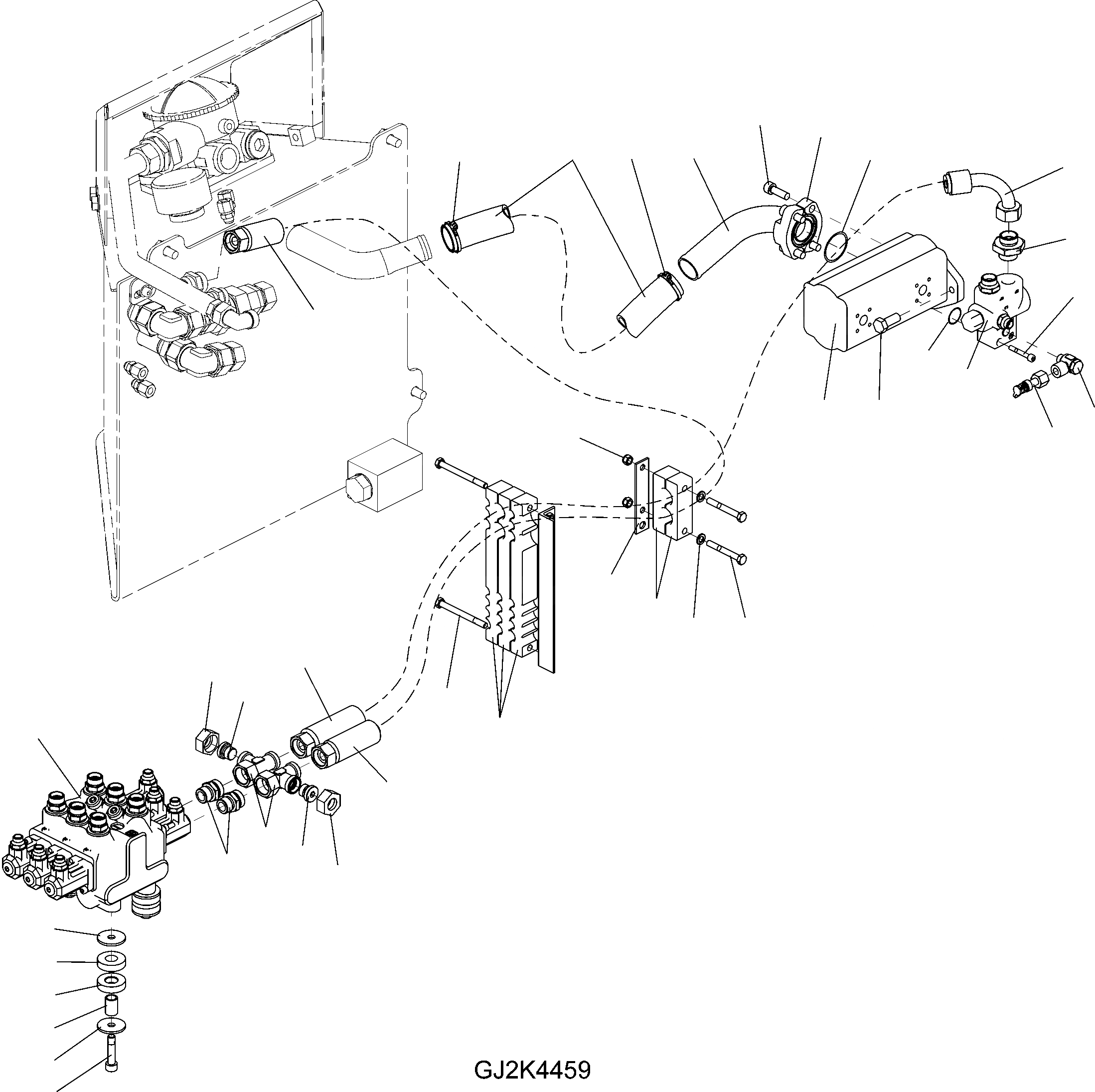 GJ2K4459