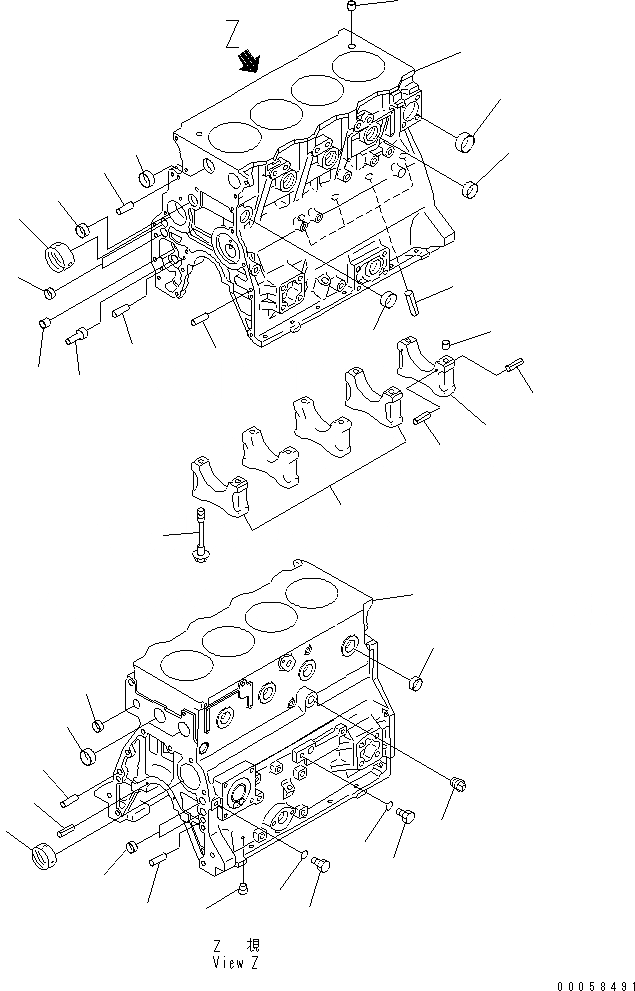 Z

Z 視
View Z

00058491